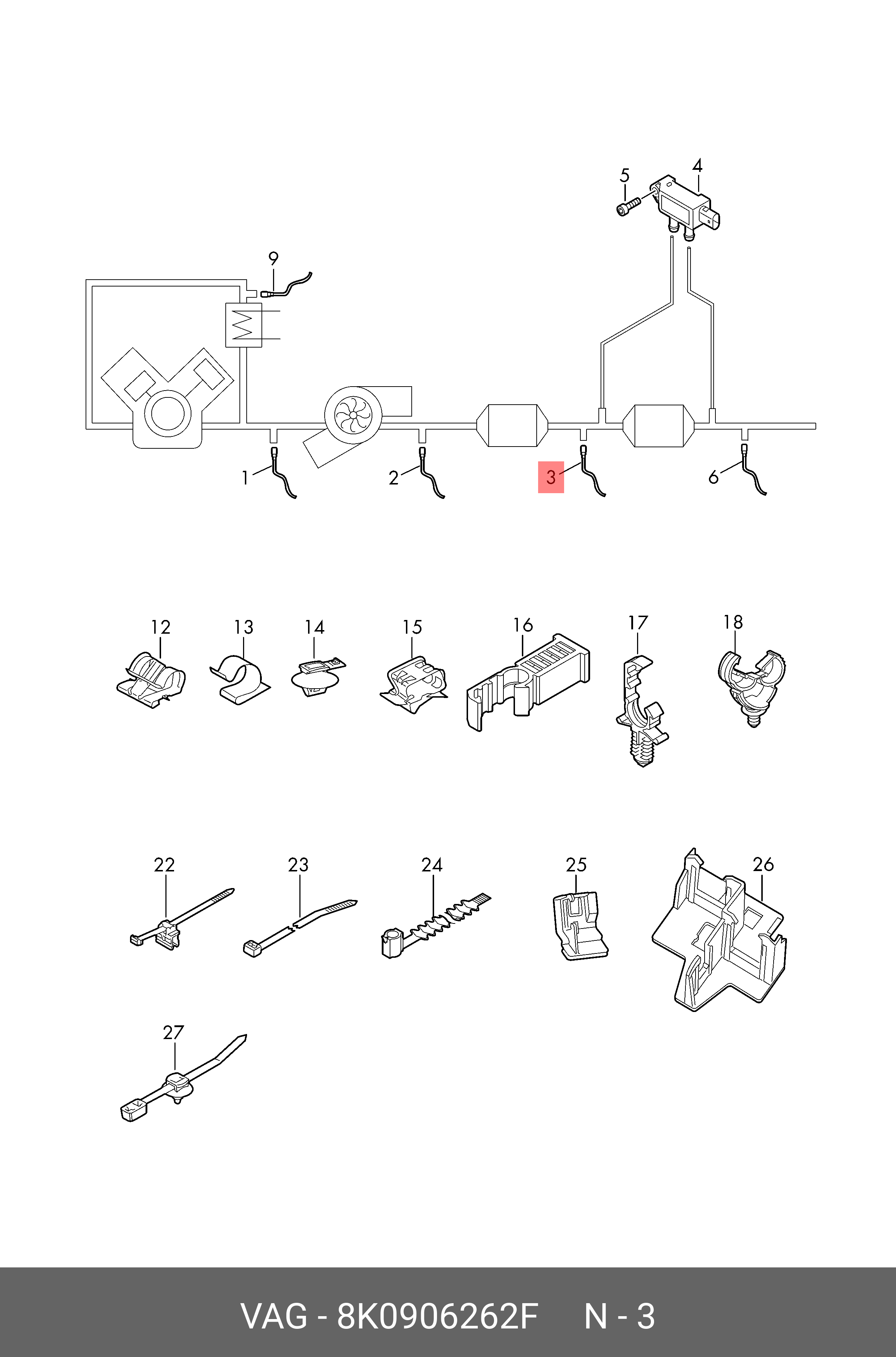 5
4
9
1
2
3
6
12
13
14
15
16
17
18
22
23
24
25
26
27

VAG - 8K0906262F N - 3