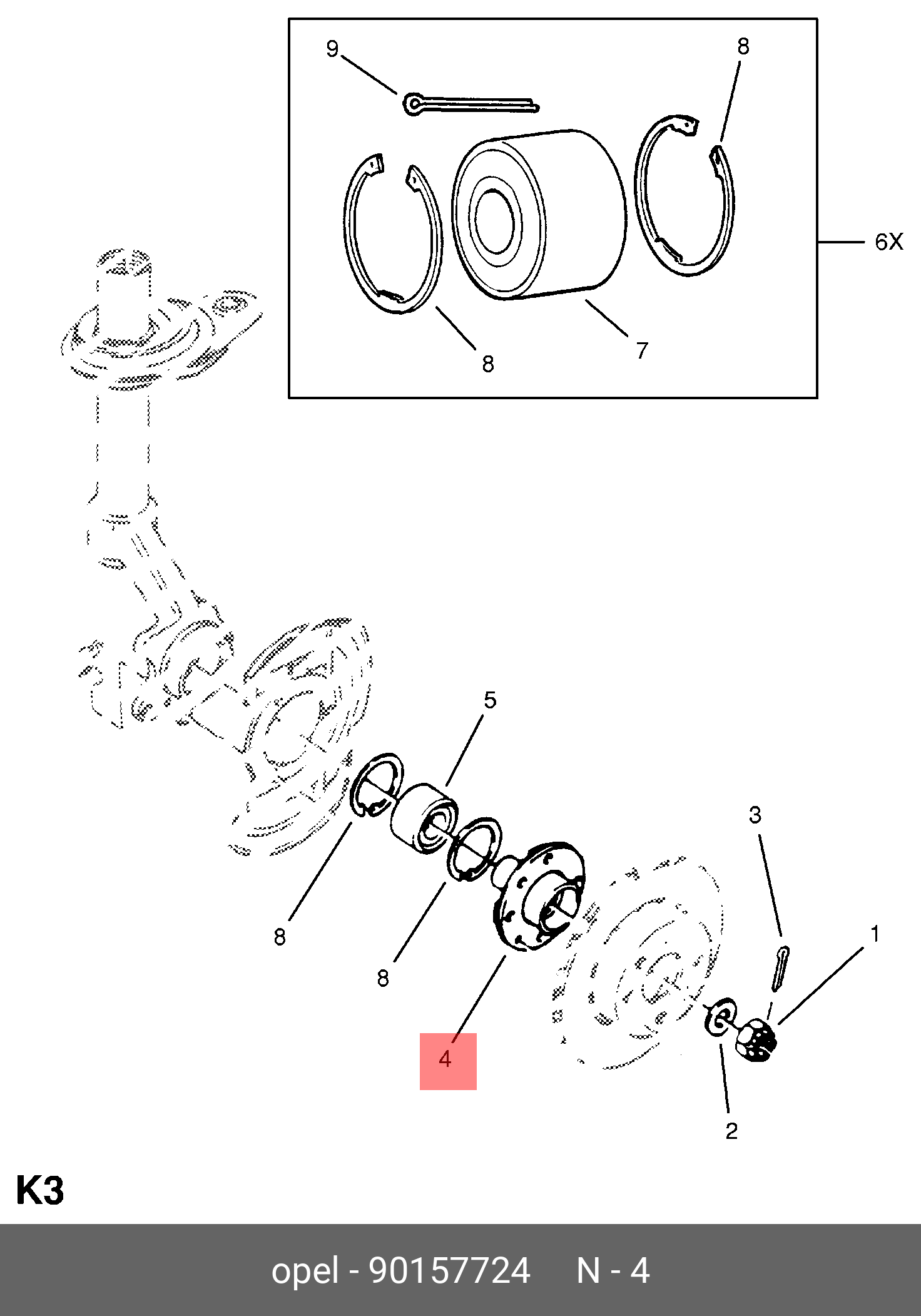 9
8
6X
8
7
5
3
1
8
8
4
2
K3
opel - 90157724 N - 4