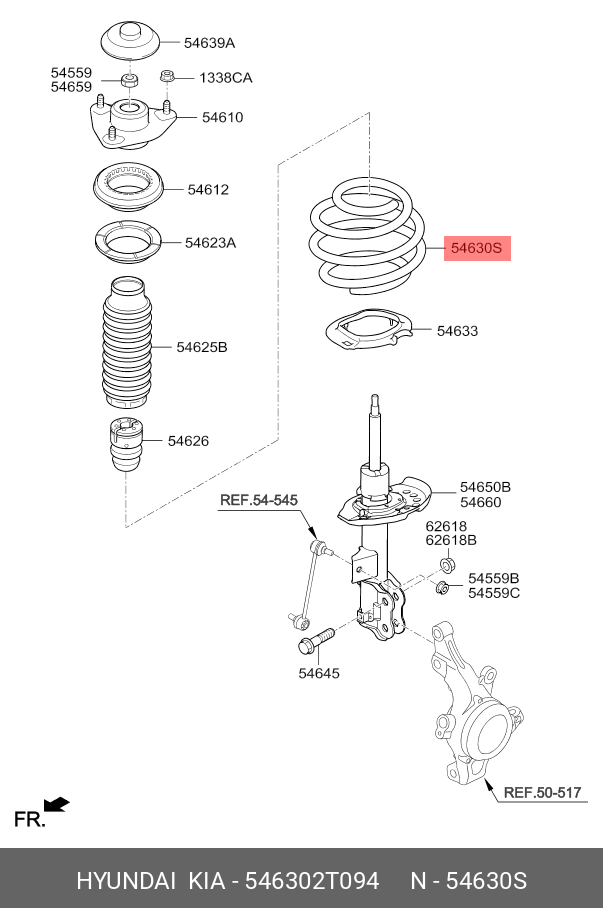 54639A

54559
54659

1338CA

54610

54612

54623A

54625B

54626

54630S

54633

54650B
54660

REF.54-545

62618
62618B

54559B
54559C

54645

REF.50-517

FR.

HYUNDAI KIA - 546302T094 N - 54630S