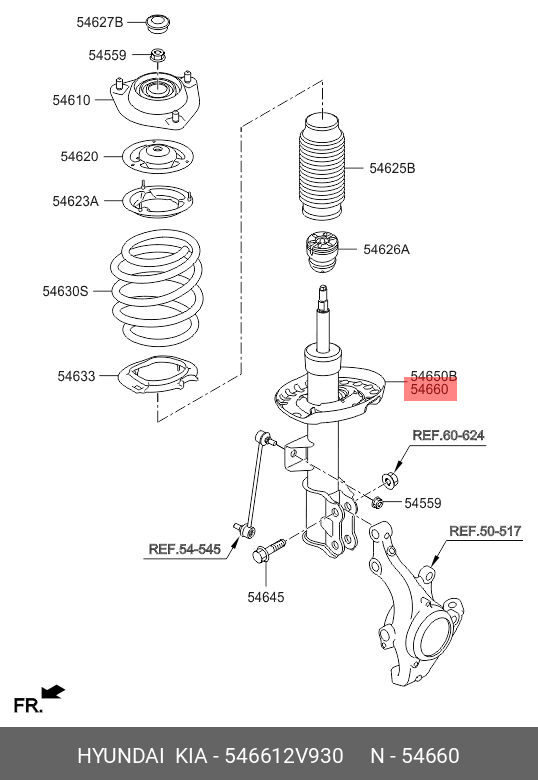 54627B

54559

54610

54620

54623A

54630S

54633

54625B

54626A

54650B
54660

REF.60-624

54559

REF.50-517

REF.54-545

54645

FR.

HYUNDAI KIA - 546612V930 N - 54660