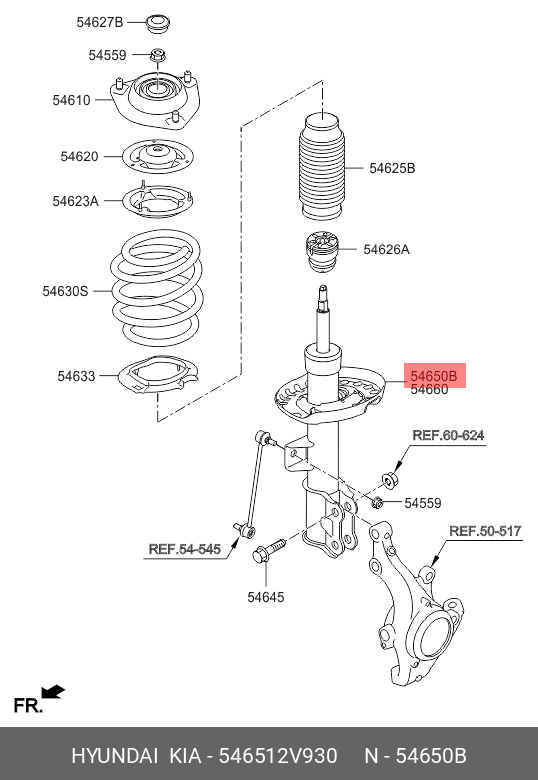 54627B
54559
54610
54620
54623A
54630S
54633
54625B
54626A
54650B
54660
REF.60-624
54559
REF.50-517
REF.54-545
54645
FR.

HYUNDAI KIA - 546512V930 N - 54650B