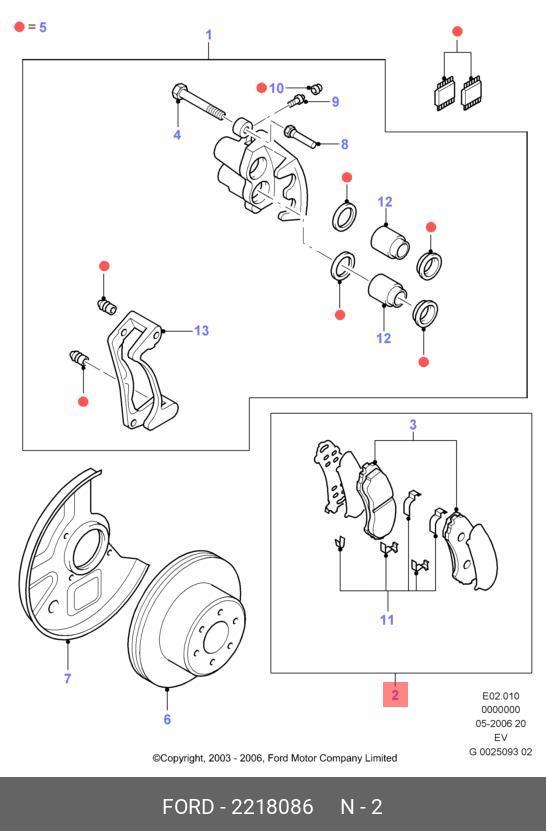 = 5

1

10

9

4

8

12

12

13

3

11

7

6

2

E02.010
0000000
05-2006 20
EV
G 0025093 02

©Copyright, 2003 - 2006, Ford Motor Company Limited

FORD - 2218086 N - 2