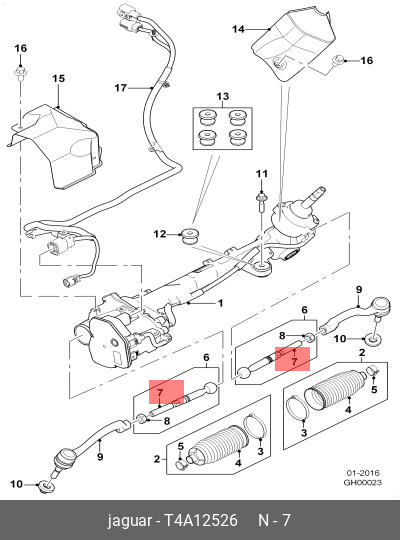 16
15
17
14
16
13
11
12
1
9
6
8
7
10
2
5
4
3
6
7
8
9
2
5
4
3
10
01-2016
GH00023
jaguar - T4A12526 N - 7