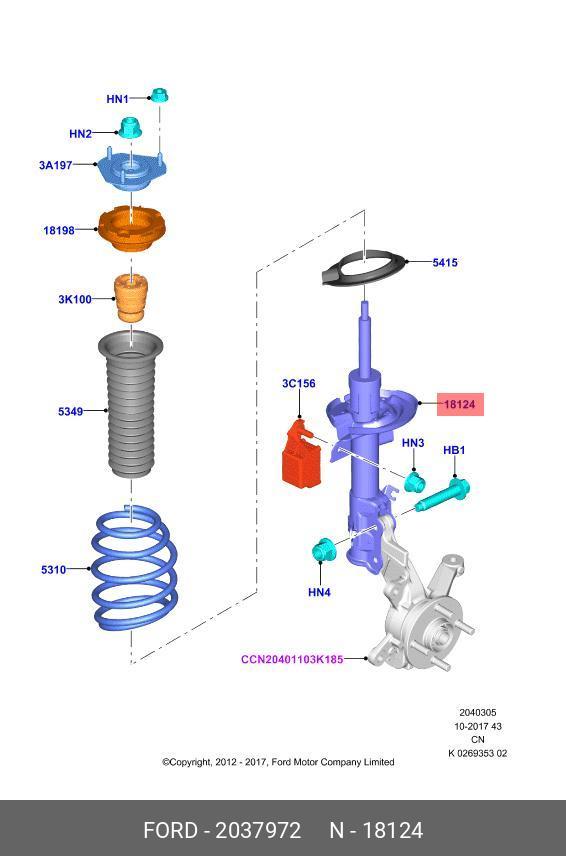 HN1
HN2
3A197
18198
3K100
5349
5310
5415
3C156
18124
HN3
HB1
HN4
CCN20401103K185

2040305
10-2017 43
CN
K 0269353 02

©Copyright, 2012 - 2017, Ford Motor Company Limited

FORD - 2037972 N - 18124