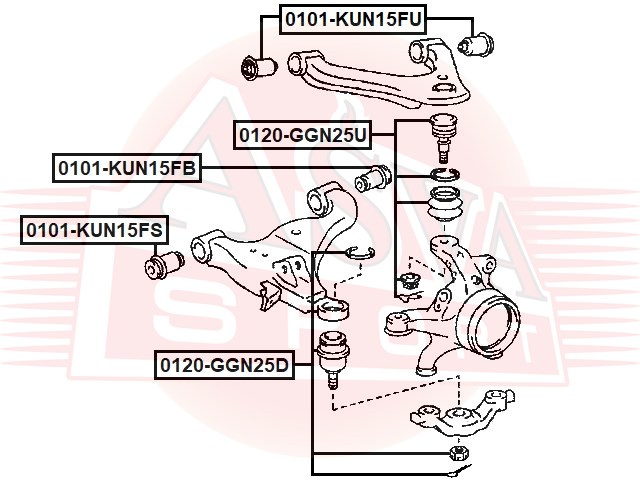 0101-KUN15FU

0120-GGN25U

0101-KUN15FB

0101-KUN15FS

0120-GGN25D

ASVA SPORT