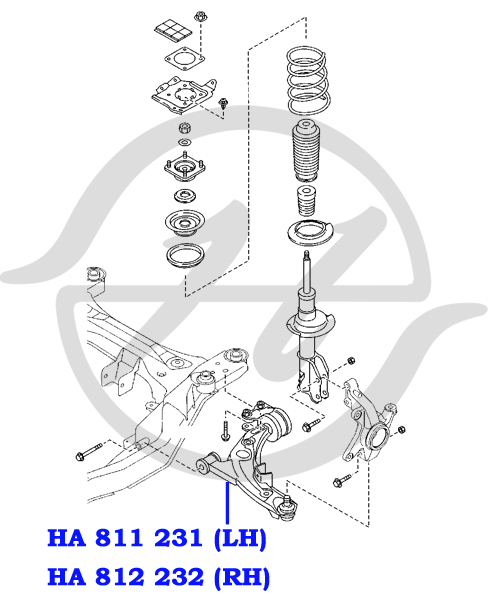 HA 811 231 (LH)
HA 812 232 (RH)