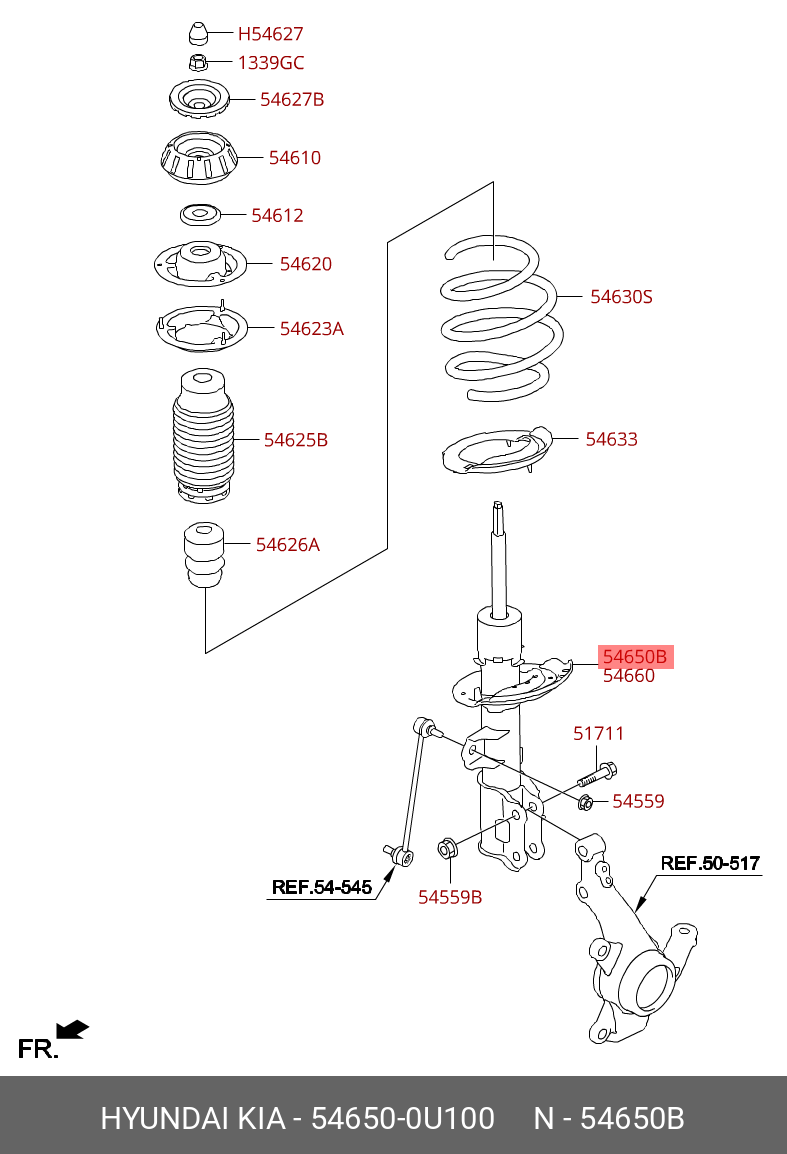 H54627
1339GC
54627B
54610
54612
54620
54623A
54625B
54626A
54630S
54633
54650B
54660
51711
54559
54559B
REF.54-545
REF.50-517
FR.

HYUNDAI KIA - 54650-0U100 N - 54650B