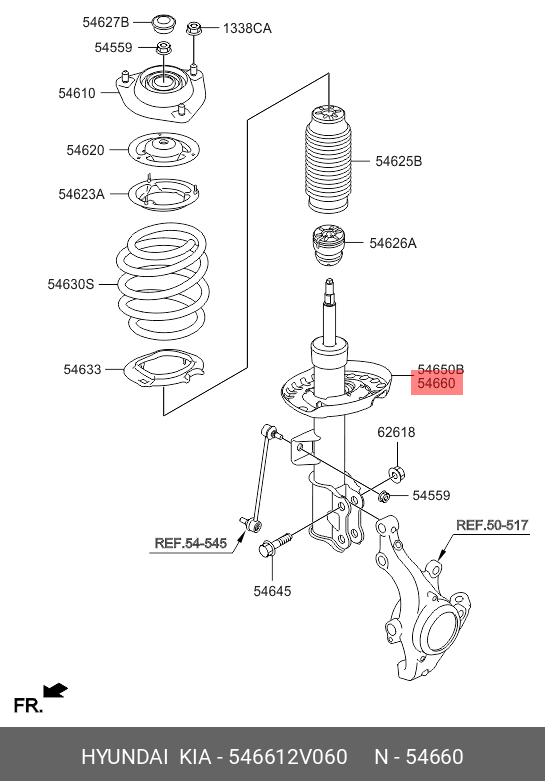 54627B
1338CA
54559
54610
54620
54623A
54630S
54633
54625B
54626A
54650B
54660
62618
54559
REF.54-545
REF.50-517
54645
FR.

HYUNDAI KIA - 546612V060 N - 54660