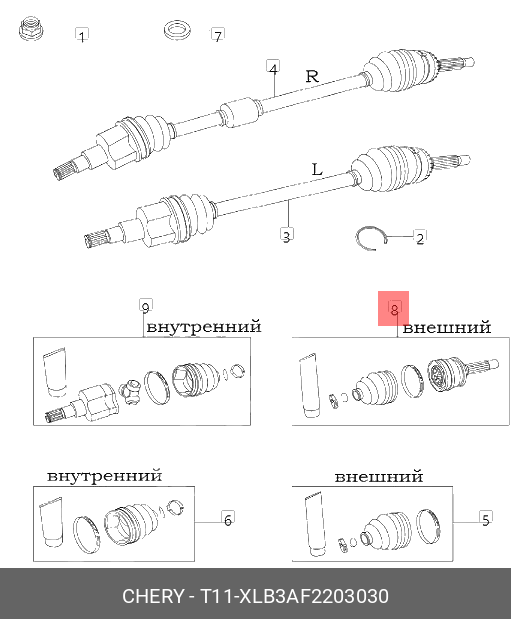 1

7

4

R

L

3

2

9

внутренний

8

внешний

внутренний

6

внешний

5

CHERY - T11-XLB3AF2203030