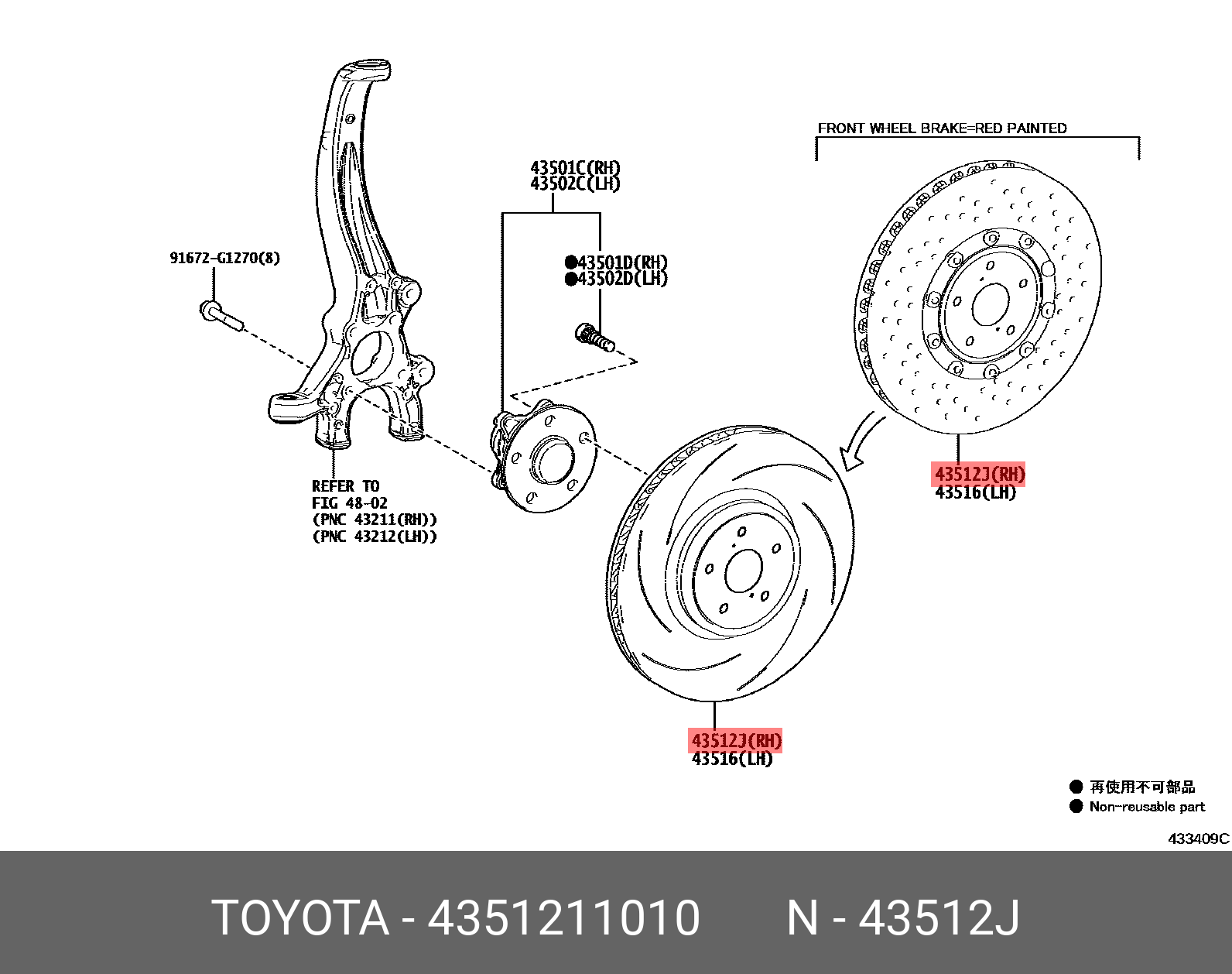 FRONT WHEEL BRAKE=RED PAINTED

43501C(RH)
43502C(LH)

91672-G1270(8)

●43501D(RH)
●43502D(LH)

REFER TO
FIG 48-02
(PNC 43211(RH))
(PNC 43212(LH))

43512J(RH)
43516(LH)

43512J(RH)
43516(LH)

● 再使用不可部品
● Non-reusable part

433409C

TOYOTA - 4351211010 N - 43512J