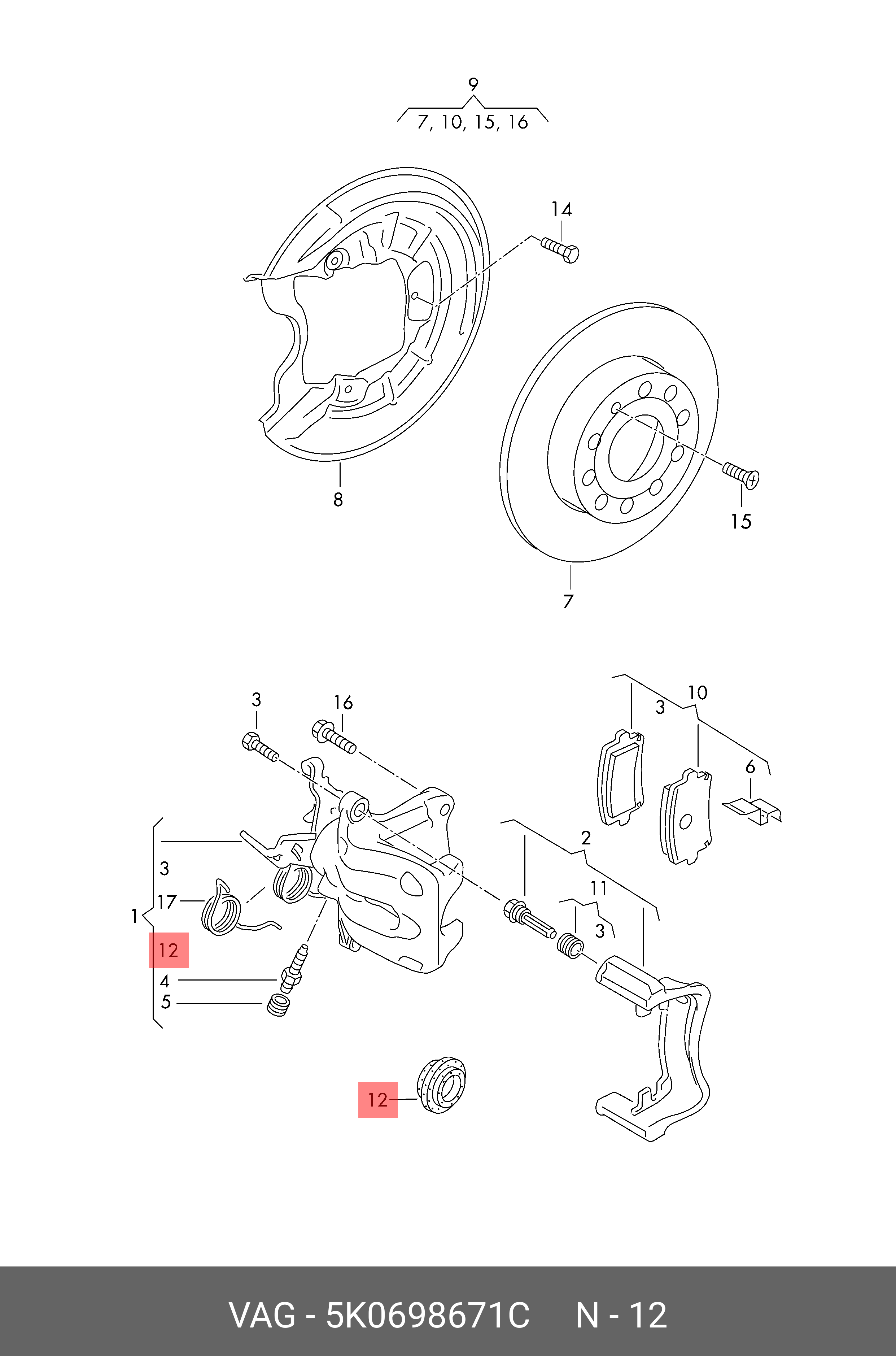 9
7, 10, 15, 16

14

8

15

7

3

16

10

3

6

2

11

3

3

17

1

12

4

5

12

VAG - 5K0698671C N - 12