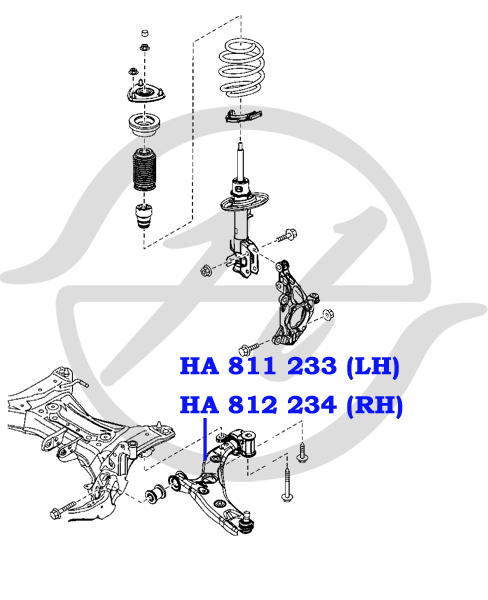 HA 811 233 (LH)
HA 812 234 (RH)