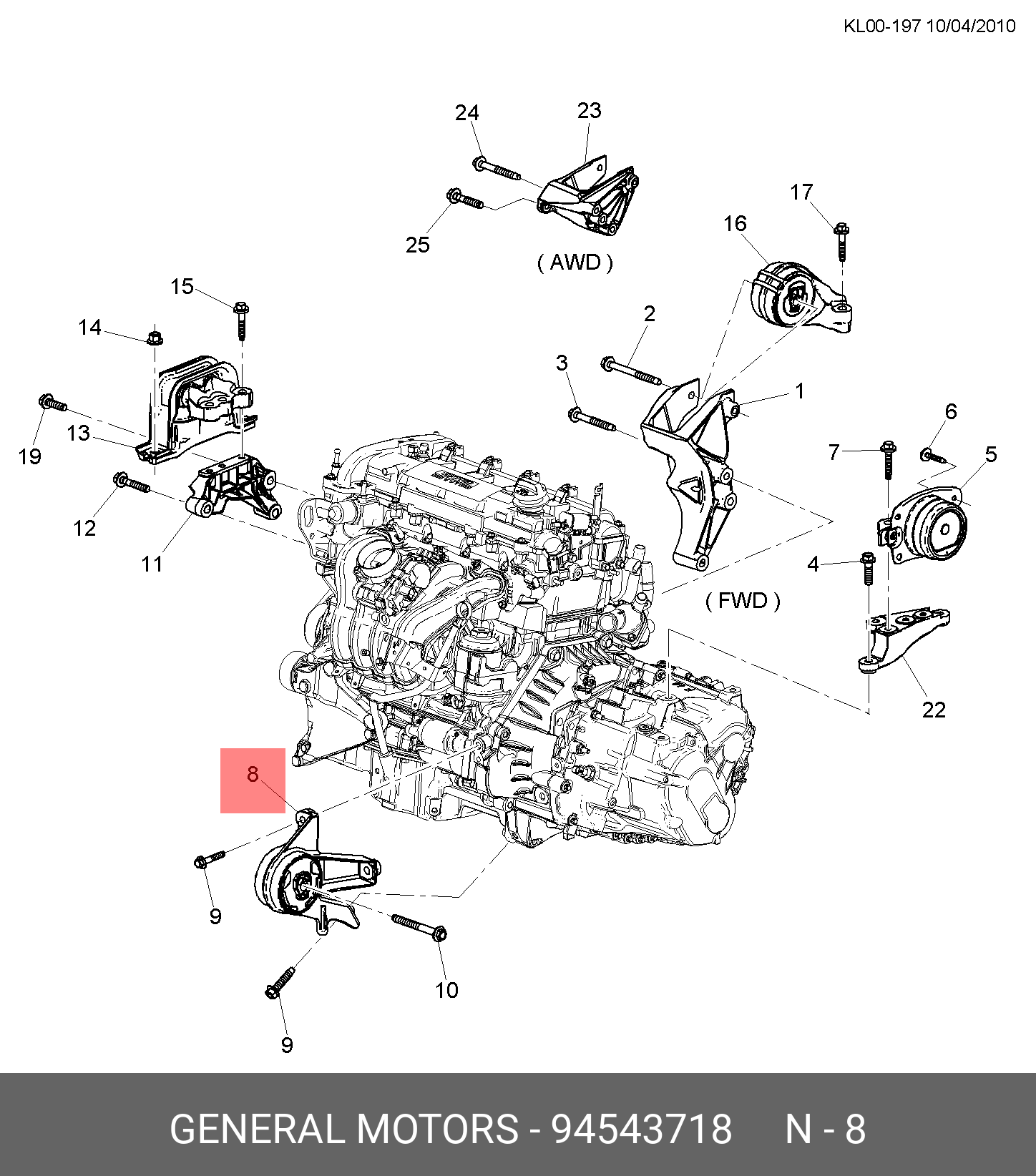 KL00-197 10/04/2010

24
23
25
( AWD )
17
16
15
14
2
3
1
19
13
6
7
5
12
11
4
( FWD )
22
8
9
10
9

GENERAL MOTORS - 94543718 N - 8