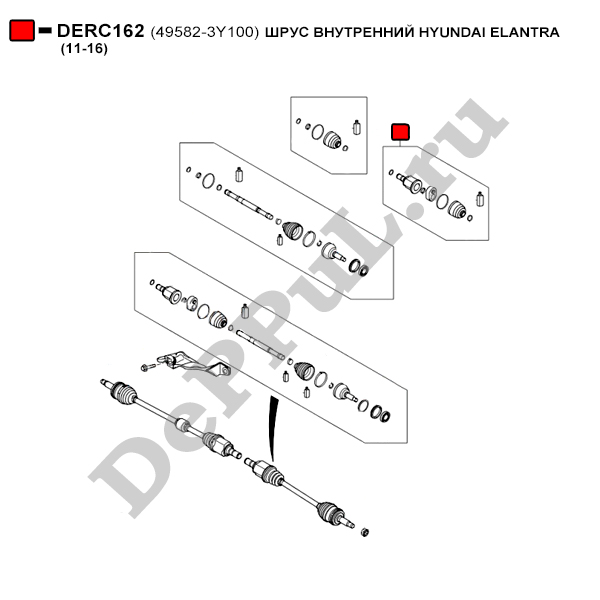 DERC162 (49582-3Y100) ШРУС ВНУТРЕННИЙ HYUNDAI ELANTRA (11-16)

DePPuL.ru