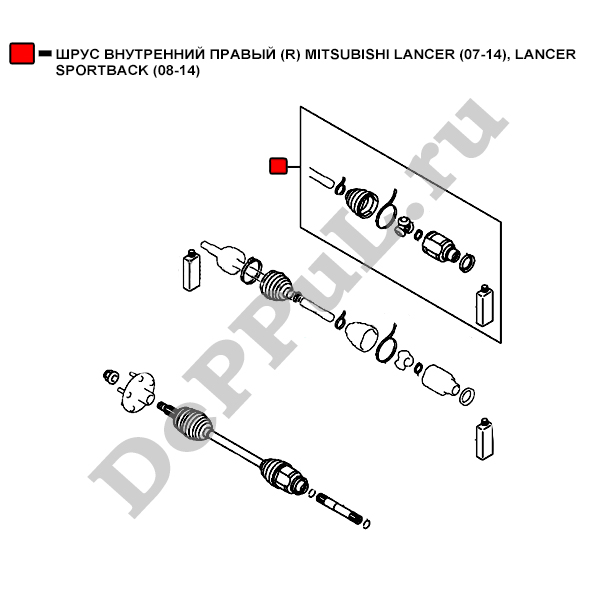 ШРУС ВНУТРЕННИЙ ПРАВЫЙ (R) MITSUBISHI LANCER (07-14), LANCER SPORTBACK (08-14)

DePPuL.ru