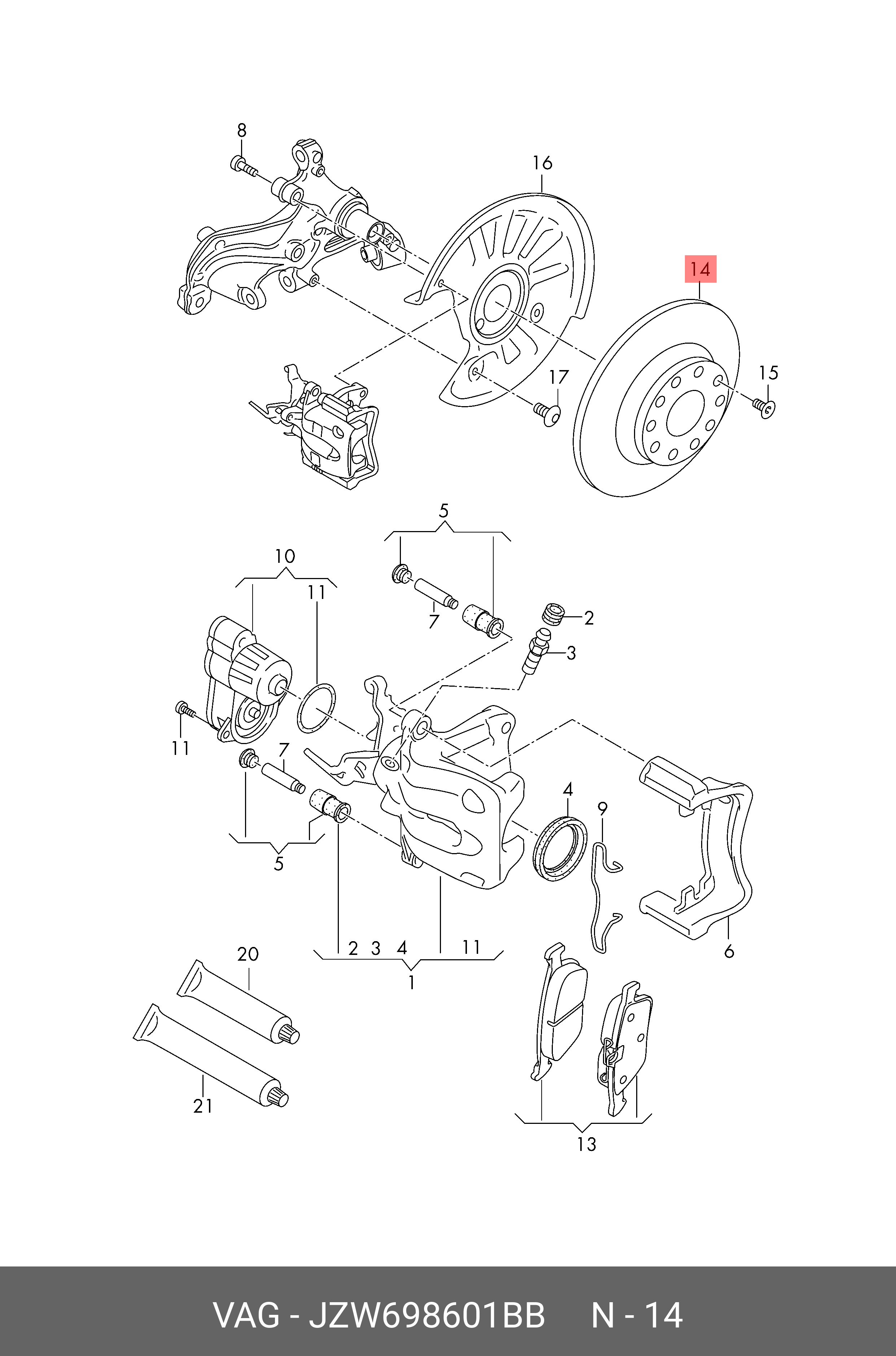 8
16
14
17
15
5
10
11
7
2
3
11
7
4
9
5
2 3 4 11
1
6
20
21
13

VAG - JZW698601BB N - 14