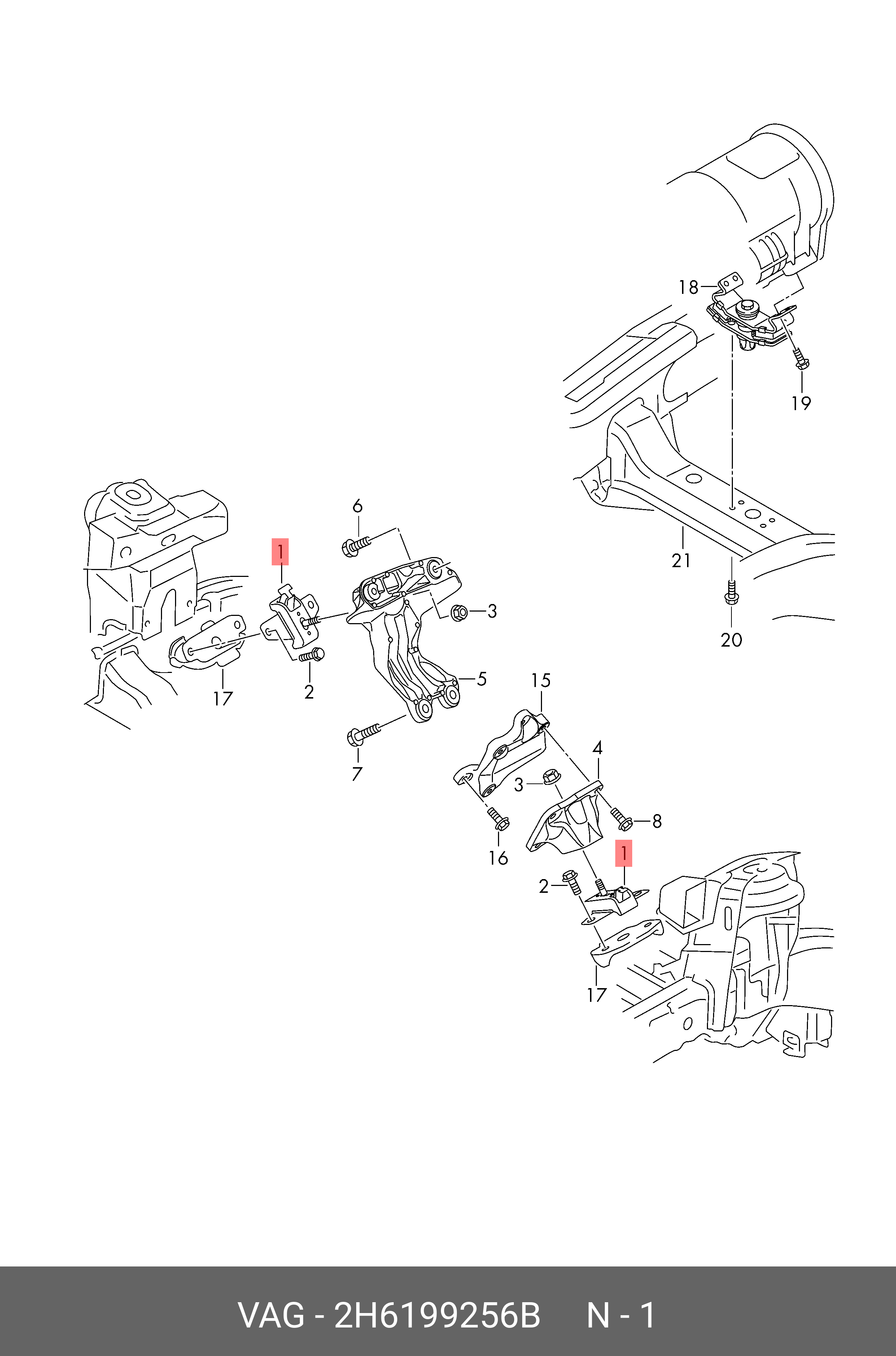 18
19
21
20
6
1
3
17
2
5
7
15
4
3
8
16
1
2
17

VAG - 2H6199256B N - 1