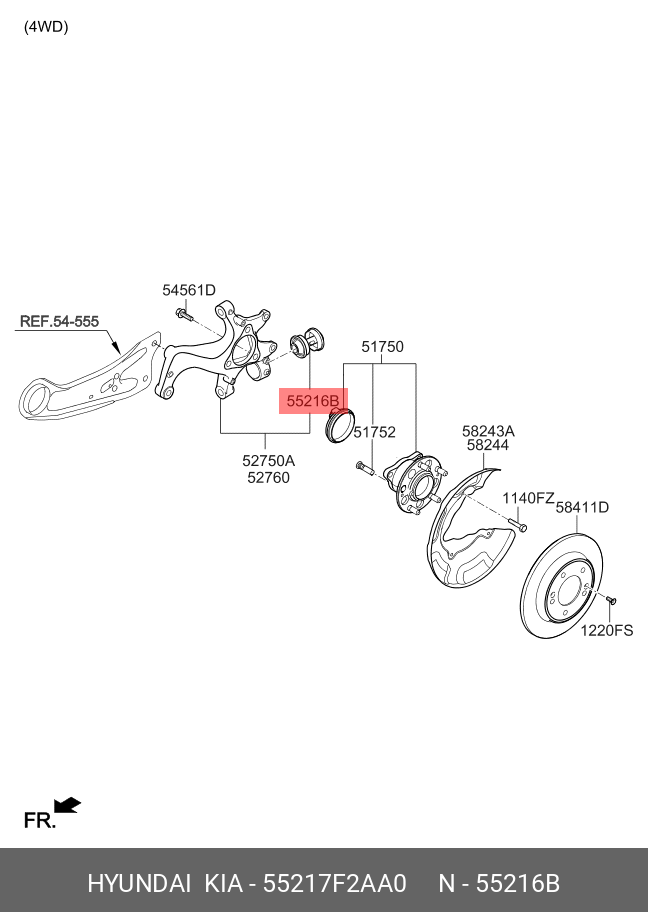 (4WD)

54561D

REF.54-555

51750

55216B

51752

52750A
52760

58243A
58244

1140FZ

58411D

1220FS

FR.

HYUNDAI KIA - 55217F2AA0 N - 55216B