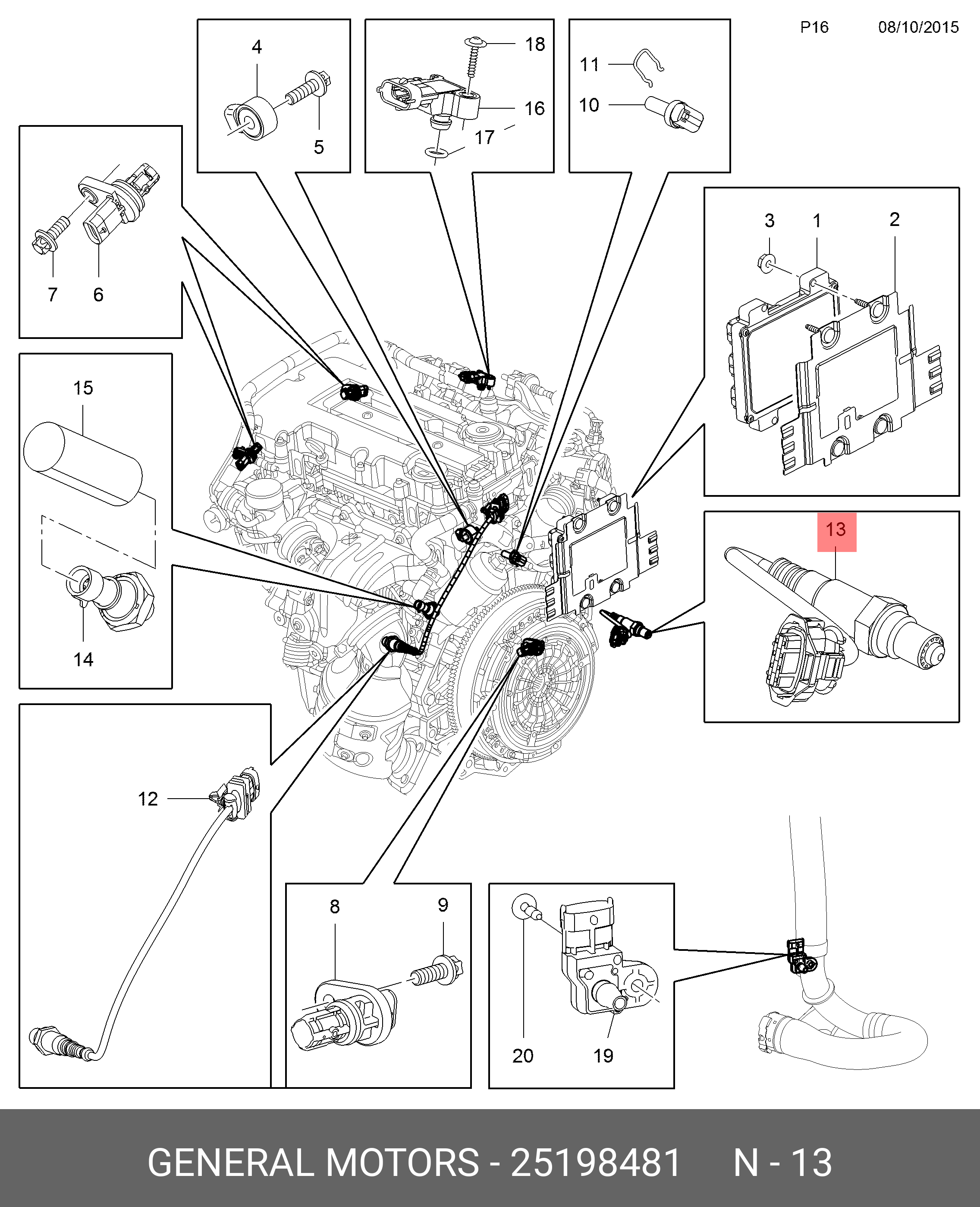 P16 08/10/2015

4
5

18
16
17

11
10

7 6

3 1 2

15

14

13

12

8 9

20 19

GENERAL MOTORS - 25198481 N - 13