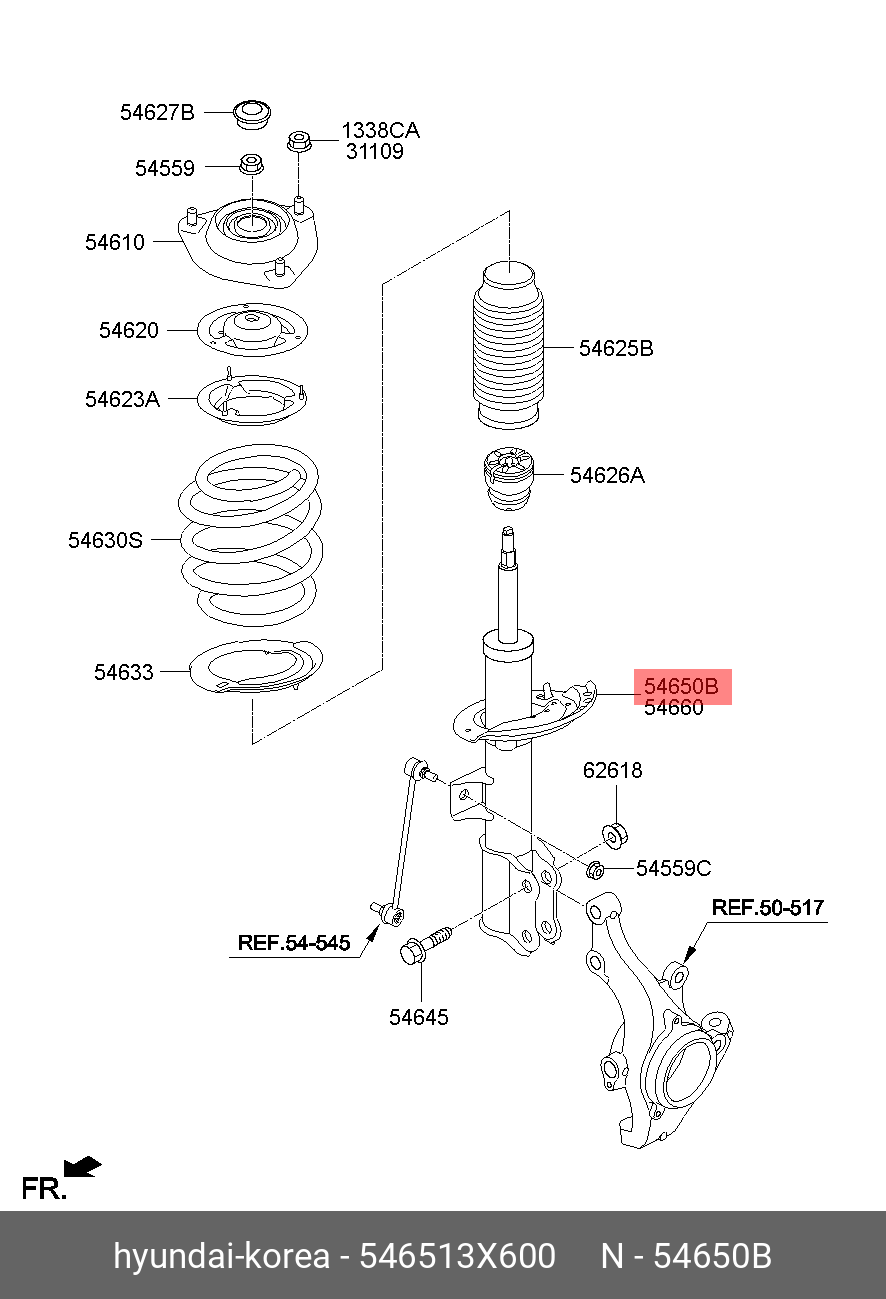 54627B
1338CA
31109
54559
54610
54620
54623A
54630S
54633
54625B
54626A
54650B
54660
62618
54559C
REF.50-517
REF.54-545
54645
FR.

hyundai-korea - 546513X600 N - 54650B