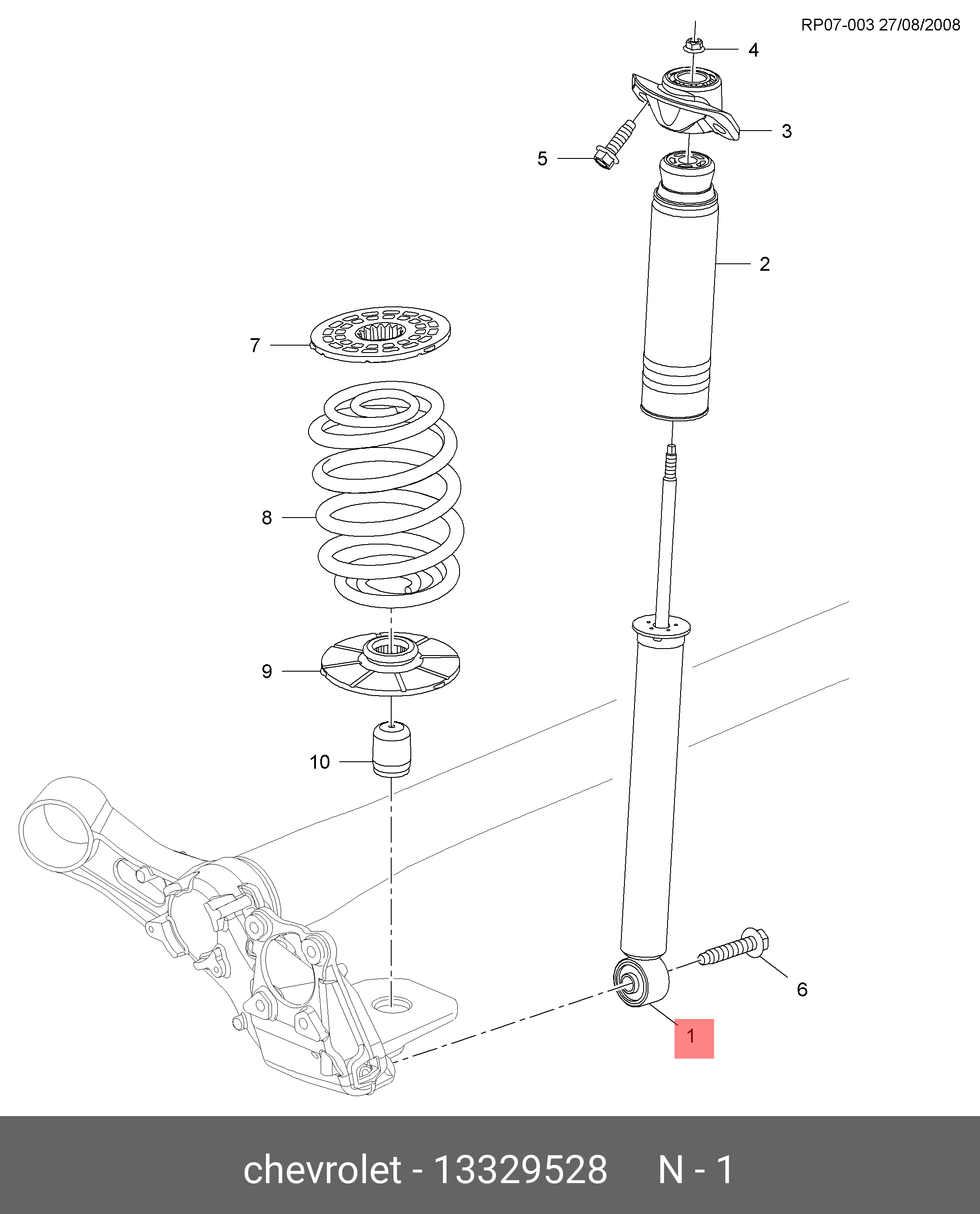 RP07-003 27/08/2008

4

3

5

2

7

8

9

10

6

1

chevrolet - 13329528 N - 1