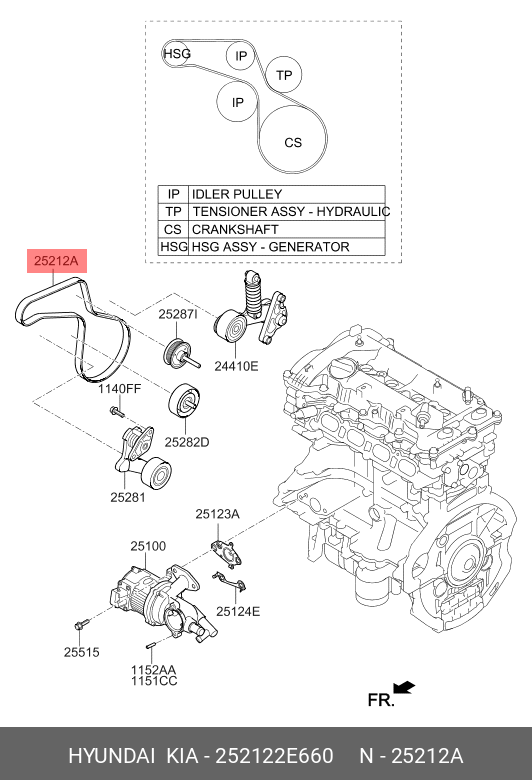 HSG
IP
TP
IP
CS

| IP | IDLER PULLEY |
|---|---|
| TP | TENSIONER ASSY - HYDRAULIC |
| CS | CRANKSHAFT |
| HSG | HSG ASSY - GENERATOR |

25212A
25287I
24410E
1140FF
25282D
25281
25123A
25100
25124E
25515
1152AA
1151CC
FR.

HYUNDAI KIA - 252122E660 N - 25212A