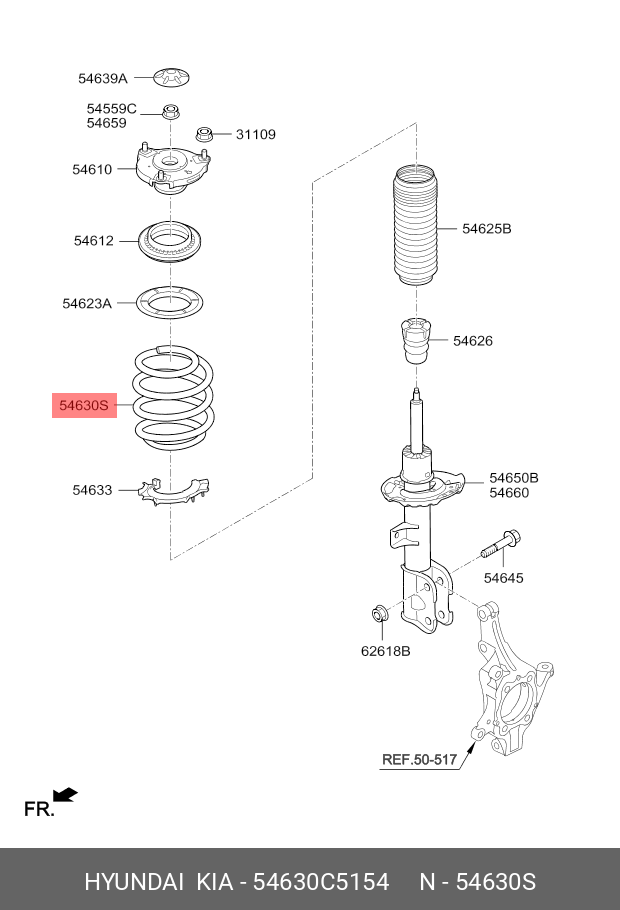 54639A

54559C
54659

31109

54610

54612

54623A

54630S

54633

54625B

54626

54650B
54660

54645

62618B

REF.50-517

FR.

HYUNDAI KIA - 54630C5154 N - 54630S