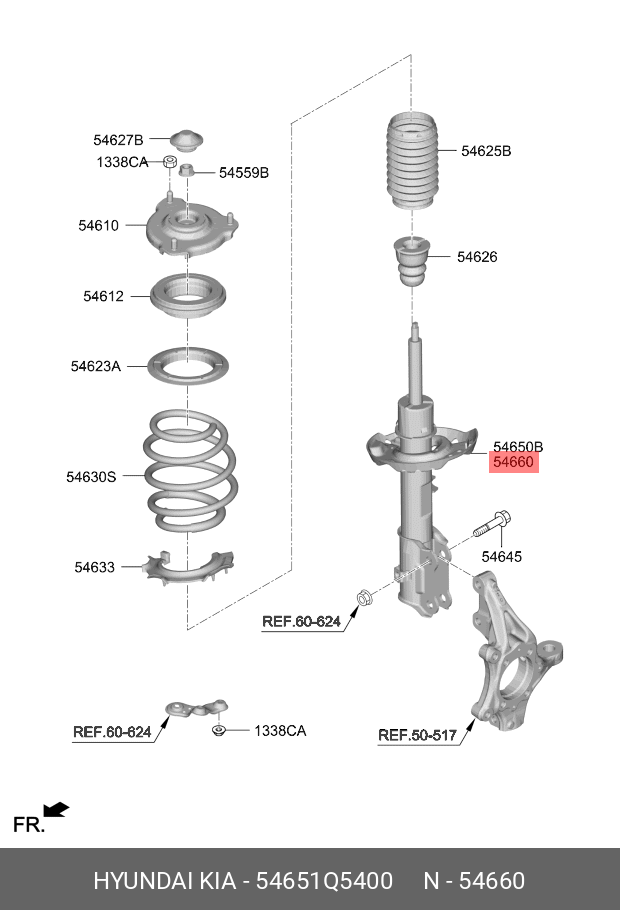 54627B
1338CA
54559B
54610
54612
54623A
54630S
54633
54625B
54626
54650B
54660
54645
REF.60-624
REF.60-624
1338CA
REF.50-517
FR.

HYUNDAI KIA - 54651Q5400 N - 54660