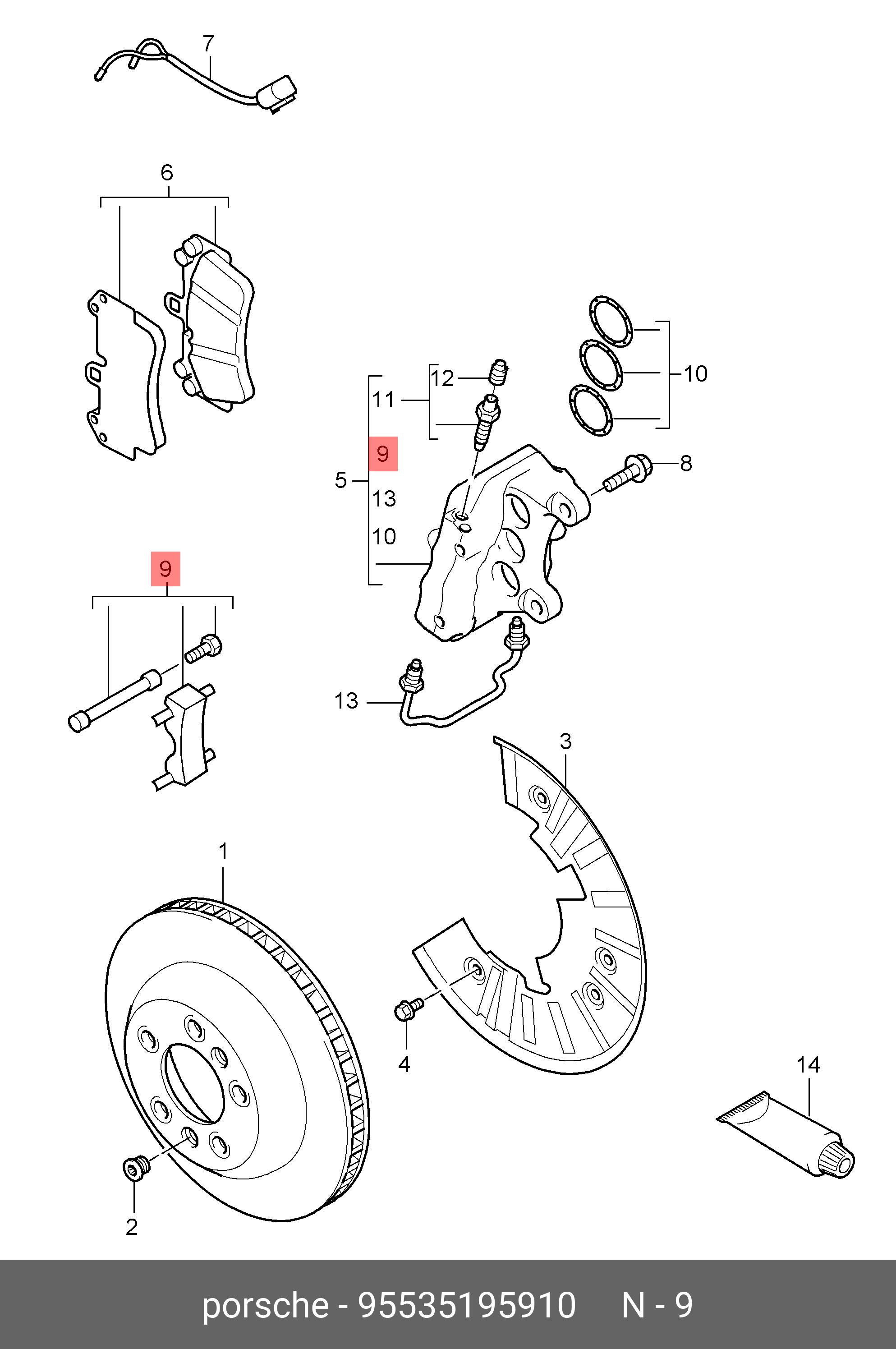 7

6

12
11
9
5
13
10

10

8

9

13

3

1

4

14

2

porsche - 95535195910 N - 9