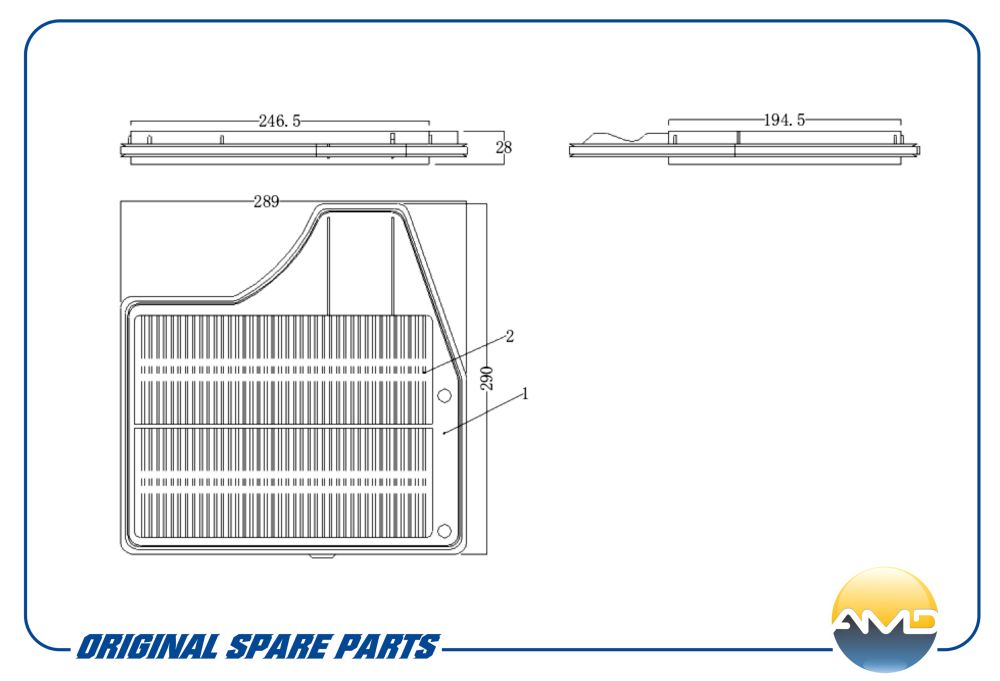 246.5
28
194.5
289
2
290
1
ORIGINAL SPARE PARTS
AMD