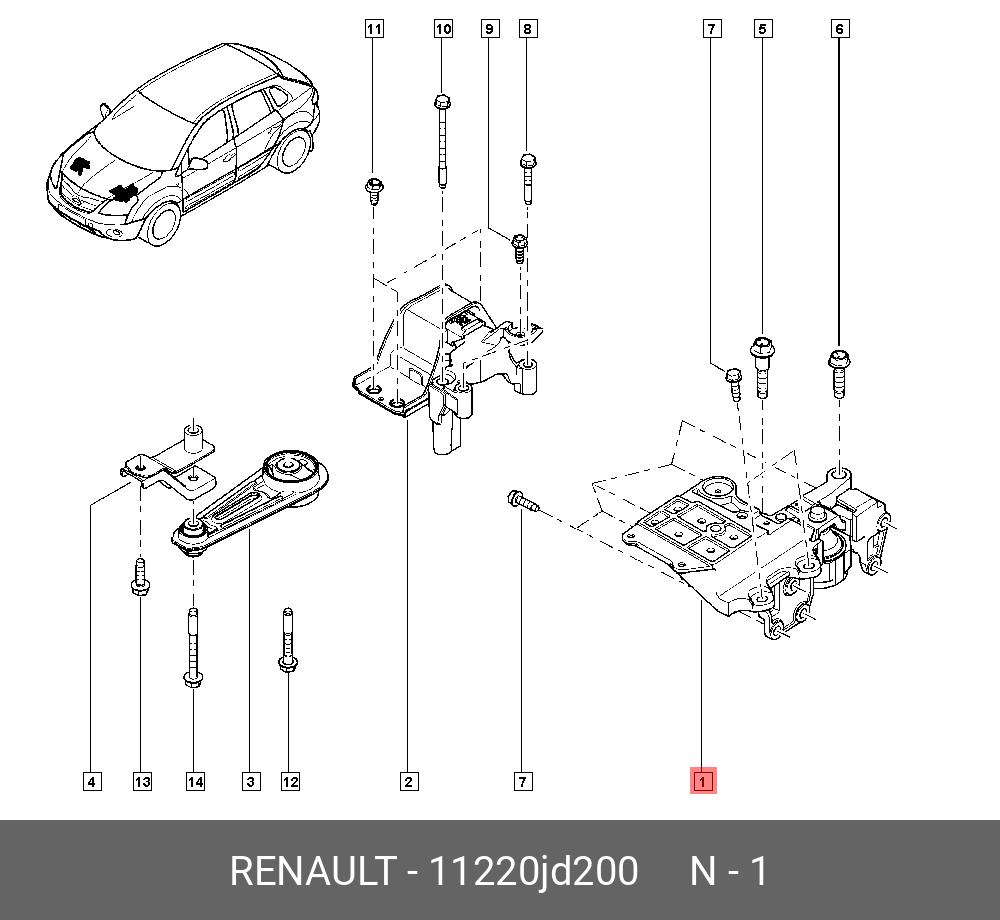 11
10
9
8
7
5
6
4
13
14
3
12
2
7
1

RENAULT - 11220jd200 N - 1