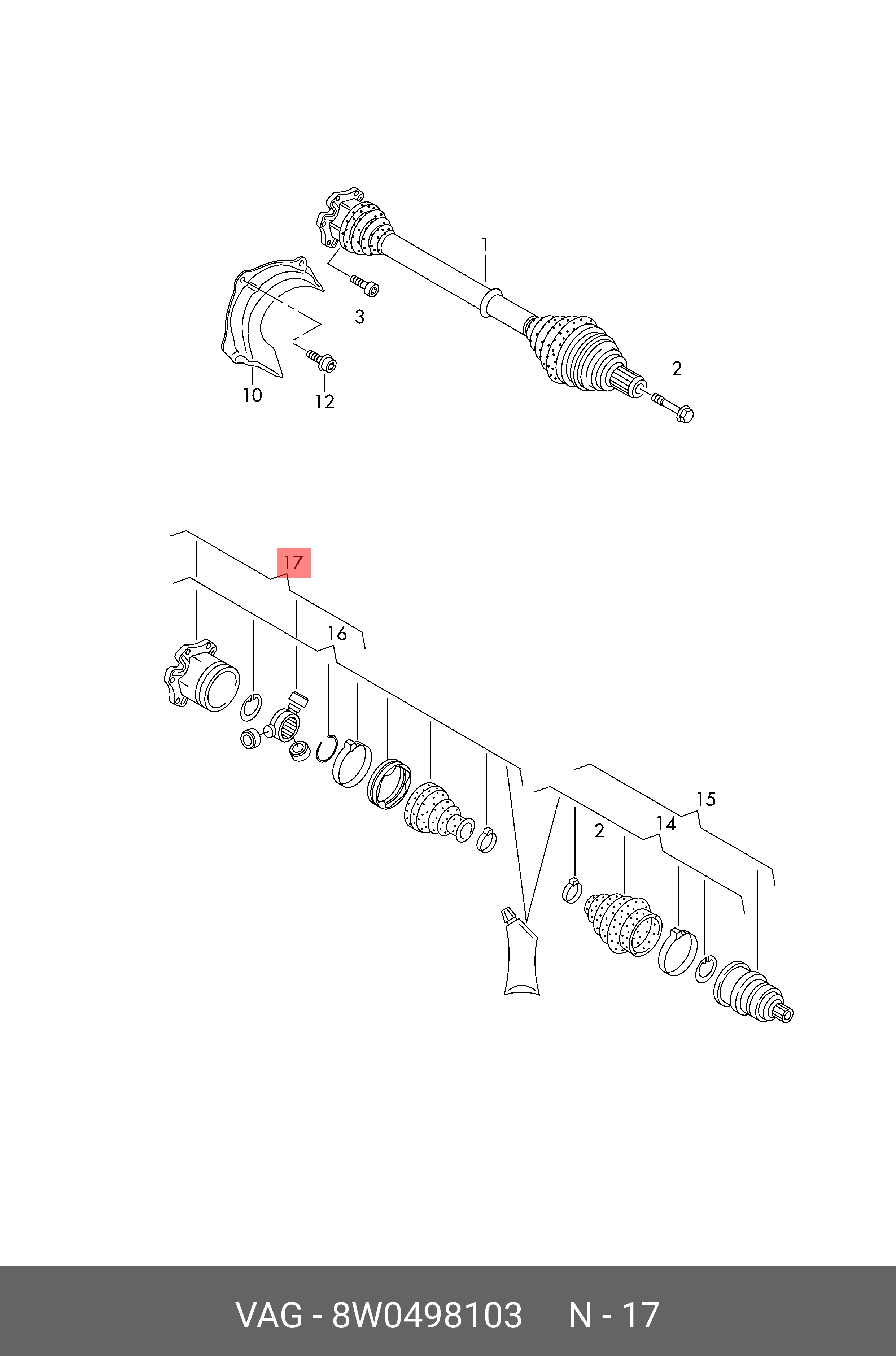 1
3
2
10
12
17
16
15
2
14
VAG - 8W0498103 N - 17