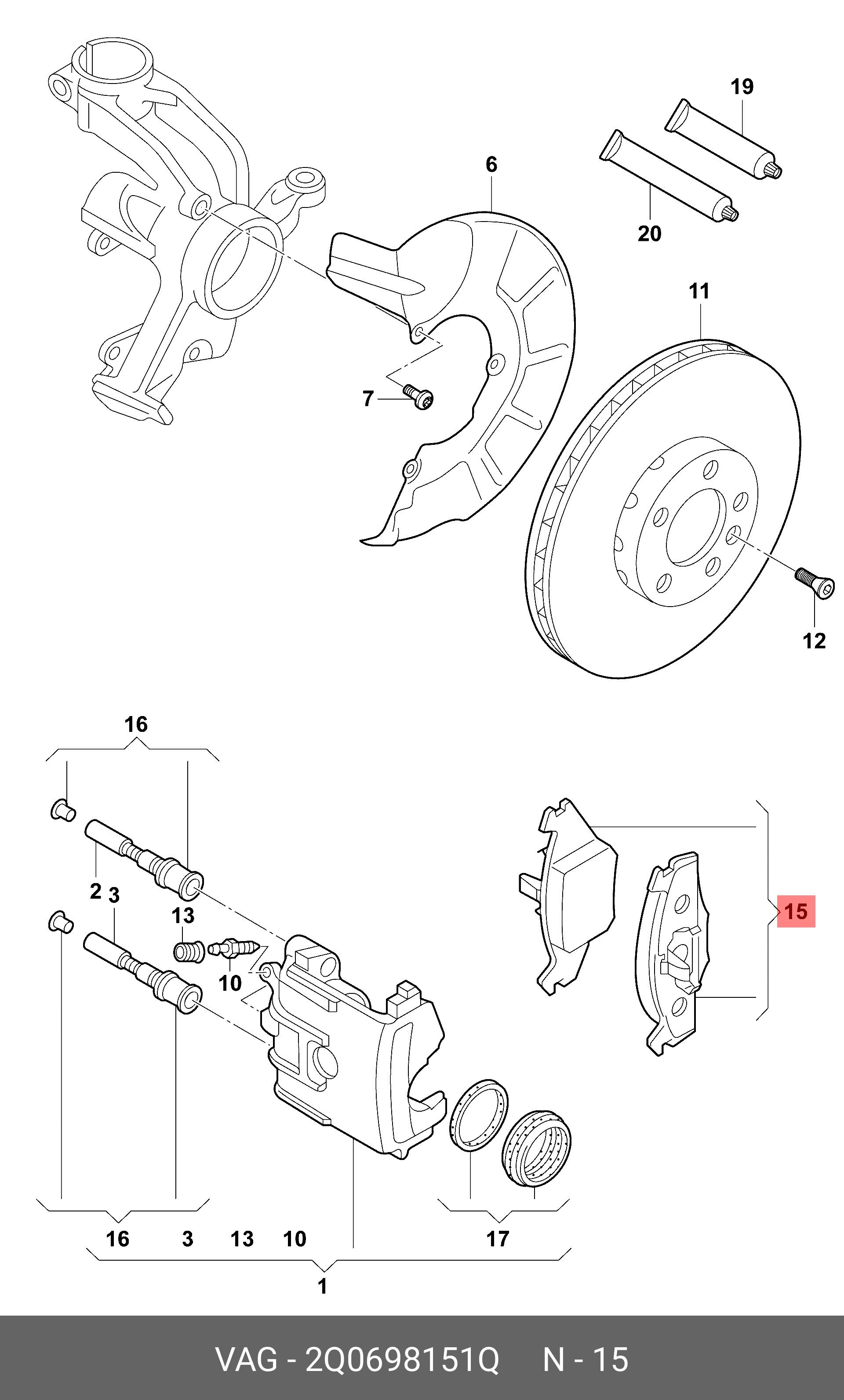 19
6
20
11
7
12
16
2
3
13
10
15
16
3
13
10
17
1
VAG - 2Q0698151Q N - 15