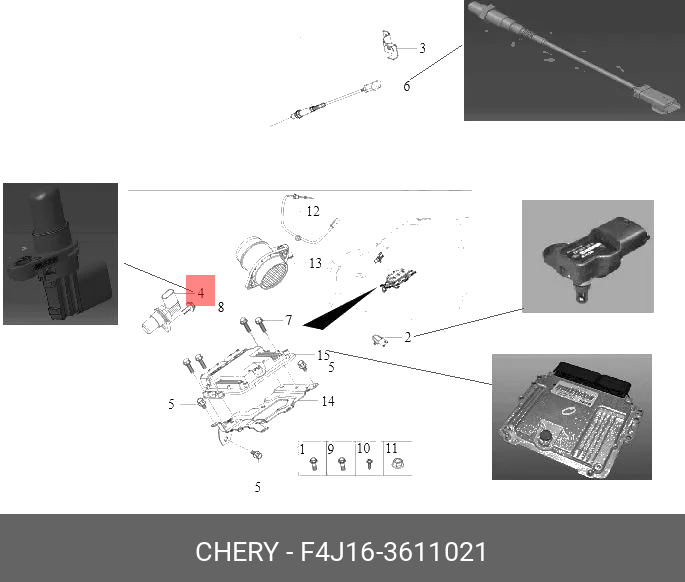 3
6
12
13
4
8
7
2
15
5
5
14
1
9
10
11
5
CHERY - F4J16-3611021