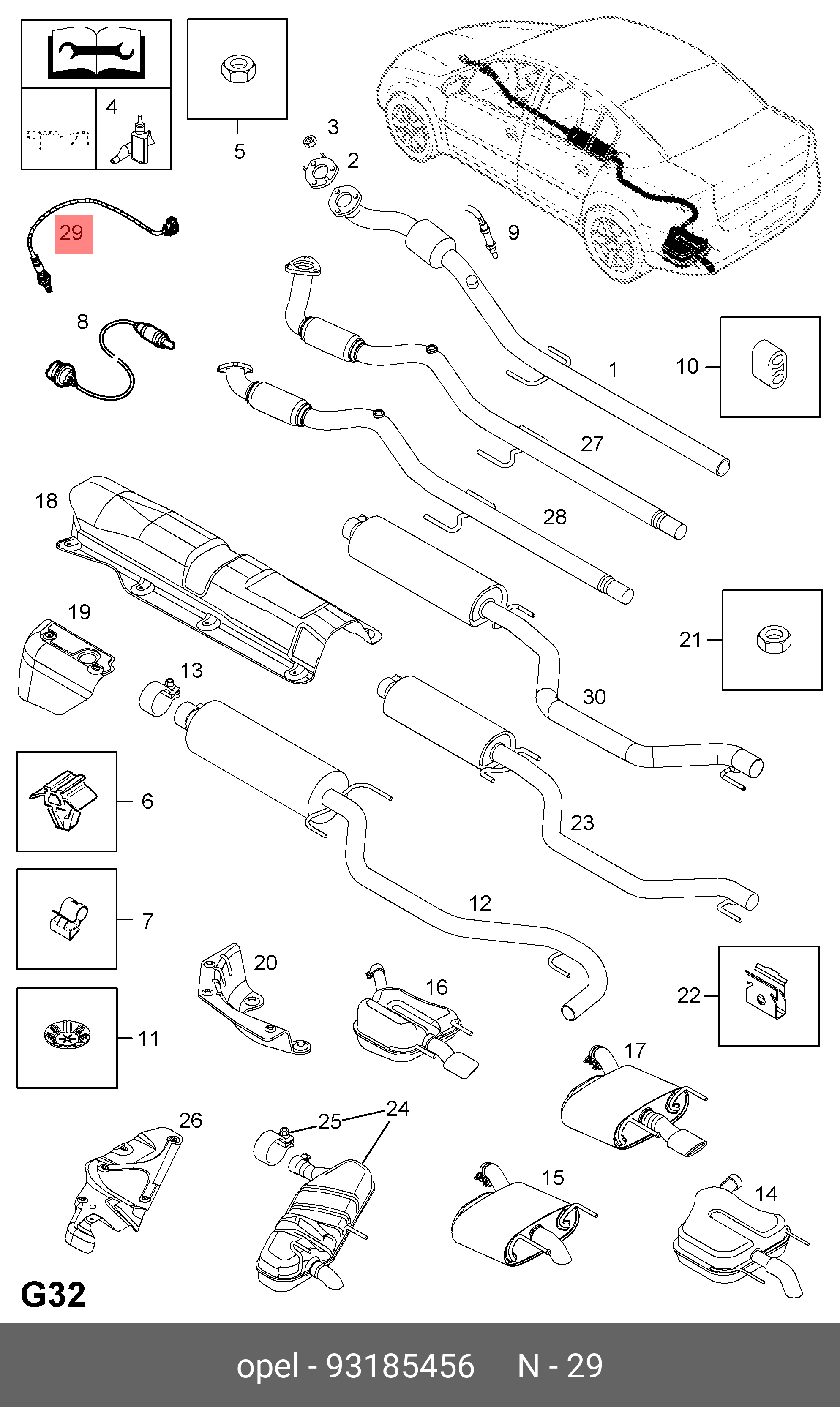 4
5
3
2
29
9
8
1
10
27
18
28
19
21
13
30
6
23
7
12
20
16
22
11
17
26
25
24
15
14
G32
opel - 93185456 N - 29