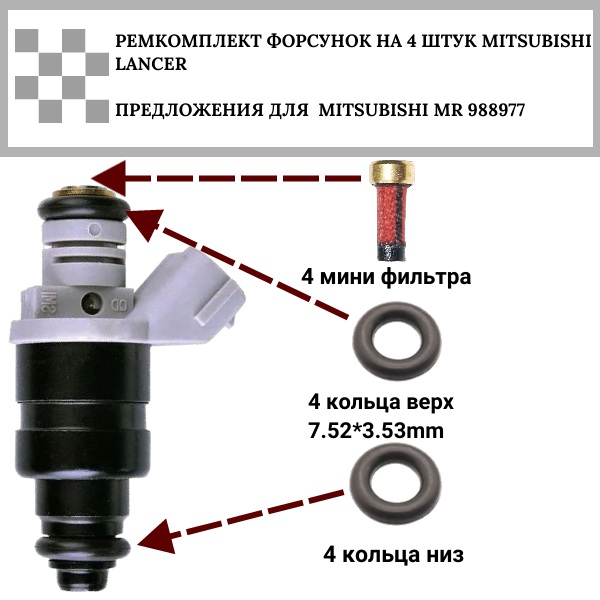 РЕМКОМПЛЕКТ ФОРСУНОК НА 4 ШТУК MITSUBISHI LANCER

ПРЕДЛОЖЕНИЯ ДЛЯ MITSUBISHI MR 988977

4 мини фильтра

4 кольца верх
7.52*3.53mm

4 кольца низ