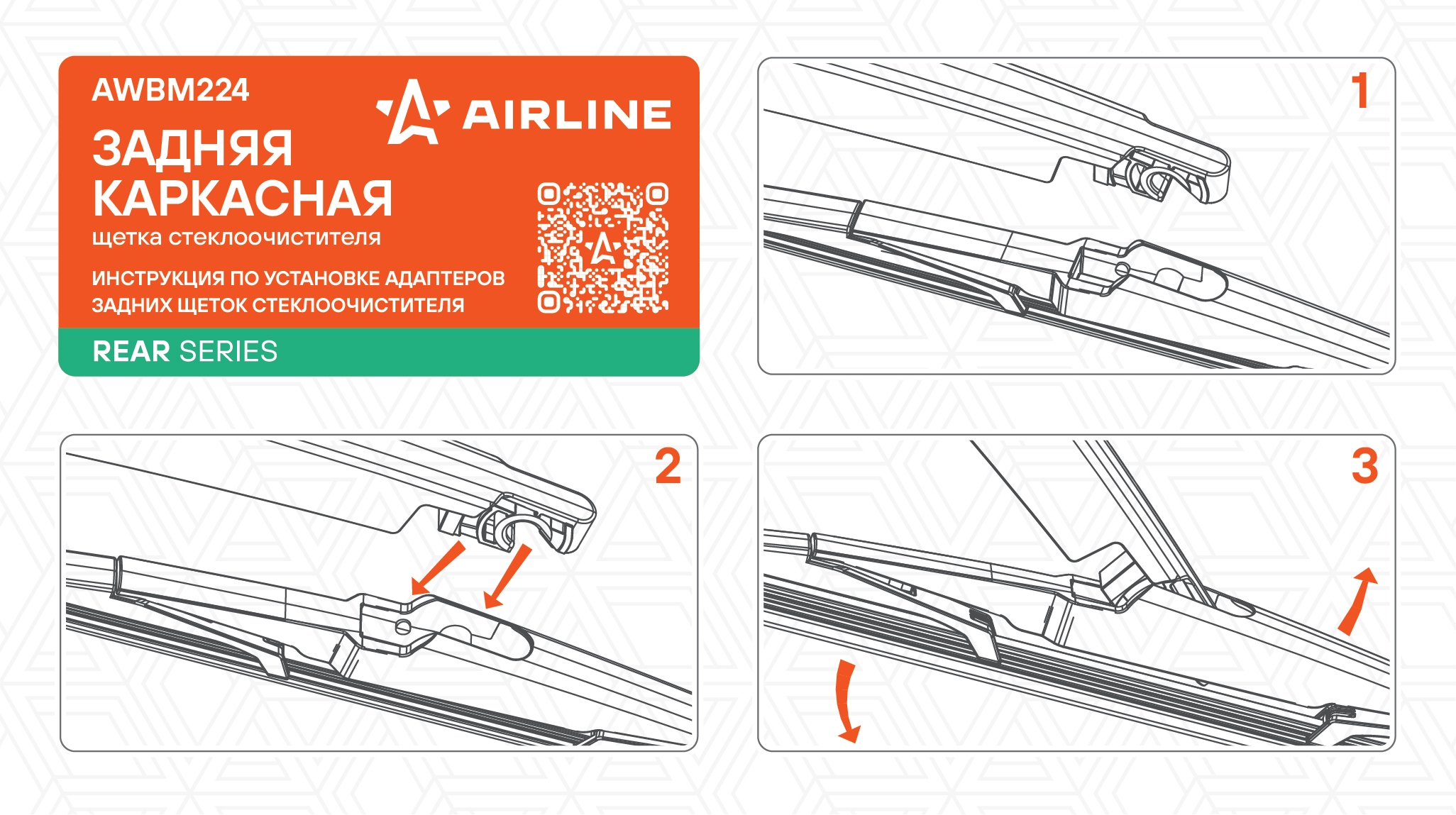 AWBM224

AIRLINE

ЗАДНЯЯ КАРКАСНАЯ

щетка стеклоочистителя

ИНСТРУКЦИЯ ПО УСТАНОВКЕ АДАПТЕРОВ ЗАДНИХ ЩЕТОК СТЕКЛООЧИСТИТЕЛЯ

REAR SERIES

1

2

3