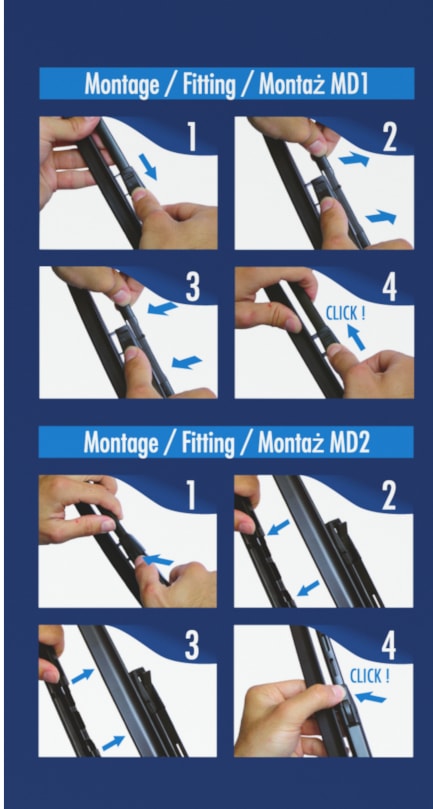 Montage / Fitting / Montaż MD1

1

2

3

4

CLICK !

Montage / Fitting / Montaż MD2

1

2

3

4

CLICK !