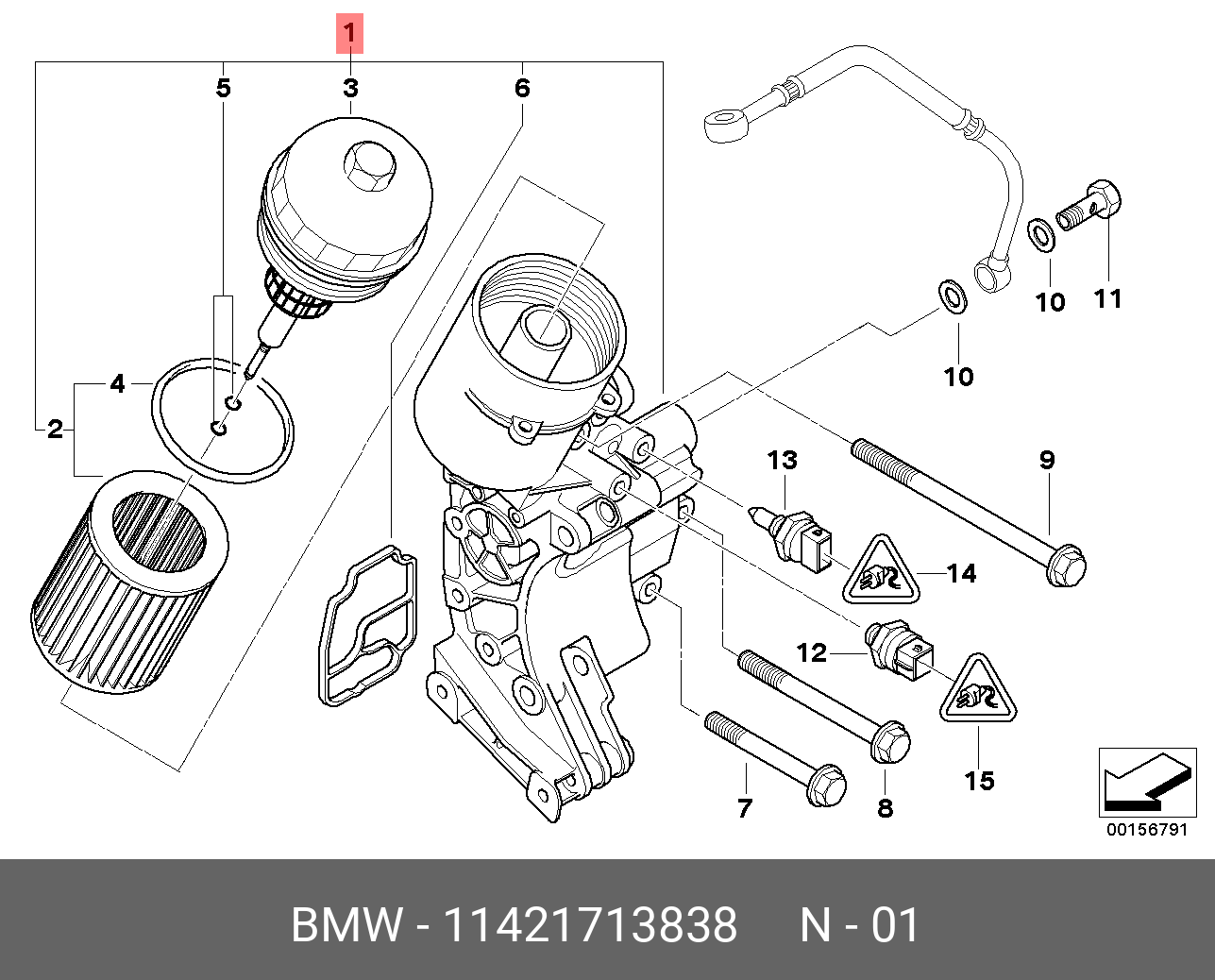 1
5
3
6
4
2
10
11
10
13
9
14
12
15
7
8
00156791
BMW - 11421713838 N - 01