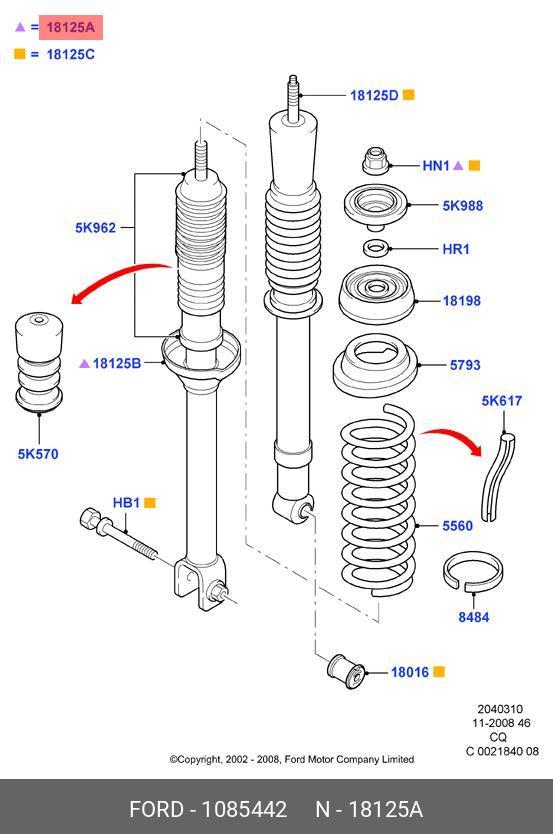 ▲ = 18125A
■ = 18125C

18125D ■

HN1 ▲ ■

5K988

HR1

18198

5793

5K617

5560

8484

18016 ■

5K962

▲ 18125B

5K570

HB1 ■

2040310
11-2008 46
CQ
C 0021840 08

©Copyright, 2002 - 2008, Ford Motor Company Limited

FORD - 1085442 N - 18125A