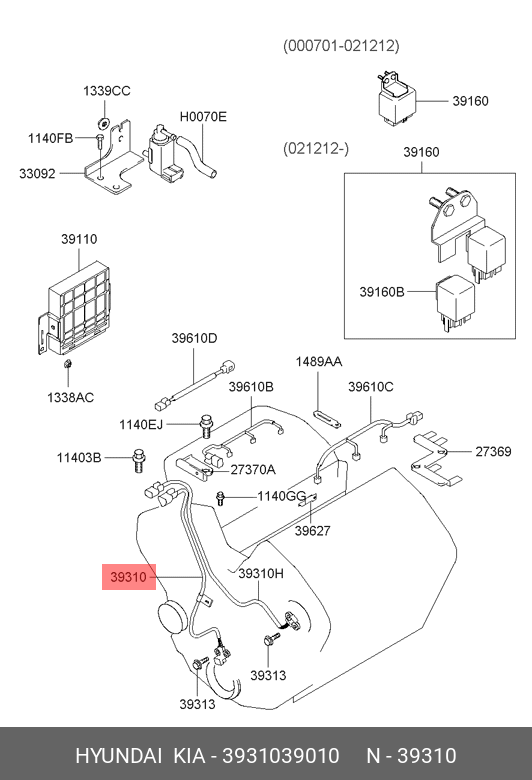 (000701-021212)

39160

(021212-)

39160

39160B

1339CC

H0070E

1140FB

33092

39110

1338AC

39610D

1489AA

39610B

39610C

1140EJ

11403B

27370A

27369

1140GG

39627

39310

39310H

39313

39313

HYUNDAI KIA - 3931039010 N - 39310