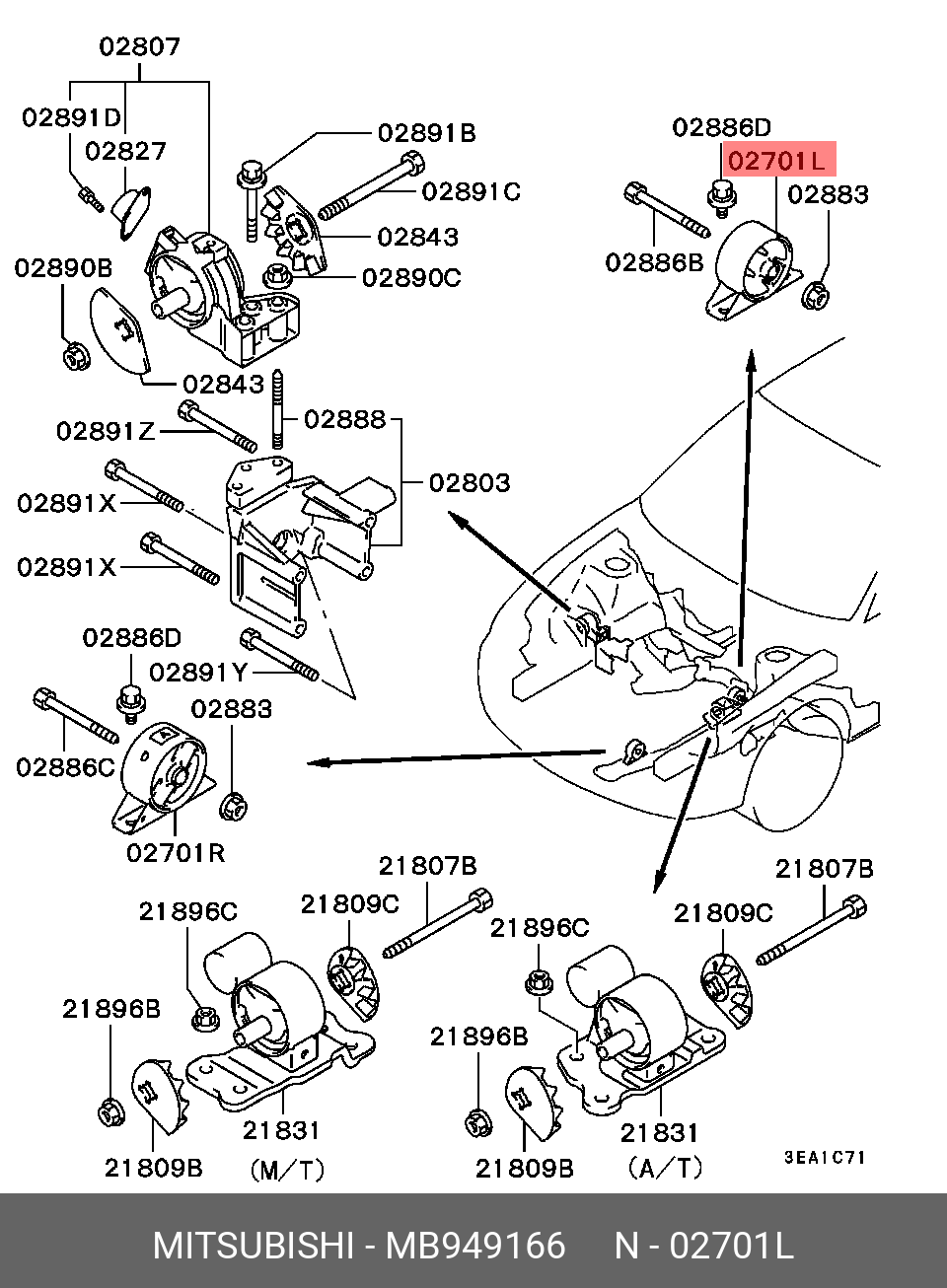 02807
02891D
02827
02891B
02891C
02843
02890C
02890B
02843
02886D
02701L
02883
02886B
02891Z
02888
02803
02891X
02891X
02886D
02891Y
02883
02886C
02701R
21807B
21896C
21809C
21896B
21831
21809B
(M/T)
21807B
21896C
21809C
21896B
21831
21809B
(A/T)
3EA1C71
MITSUBISHI - MB949166 N - 02701L