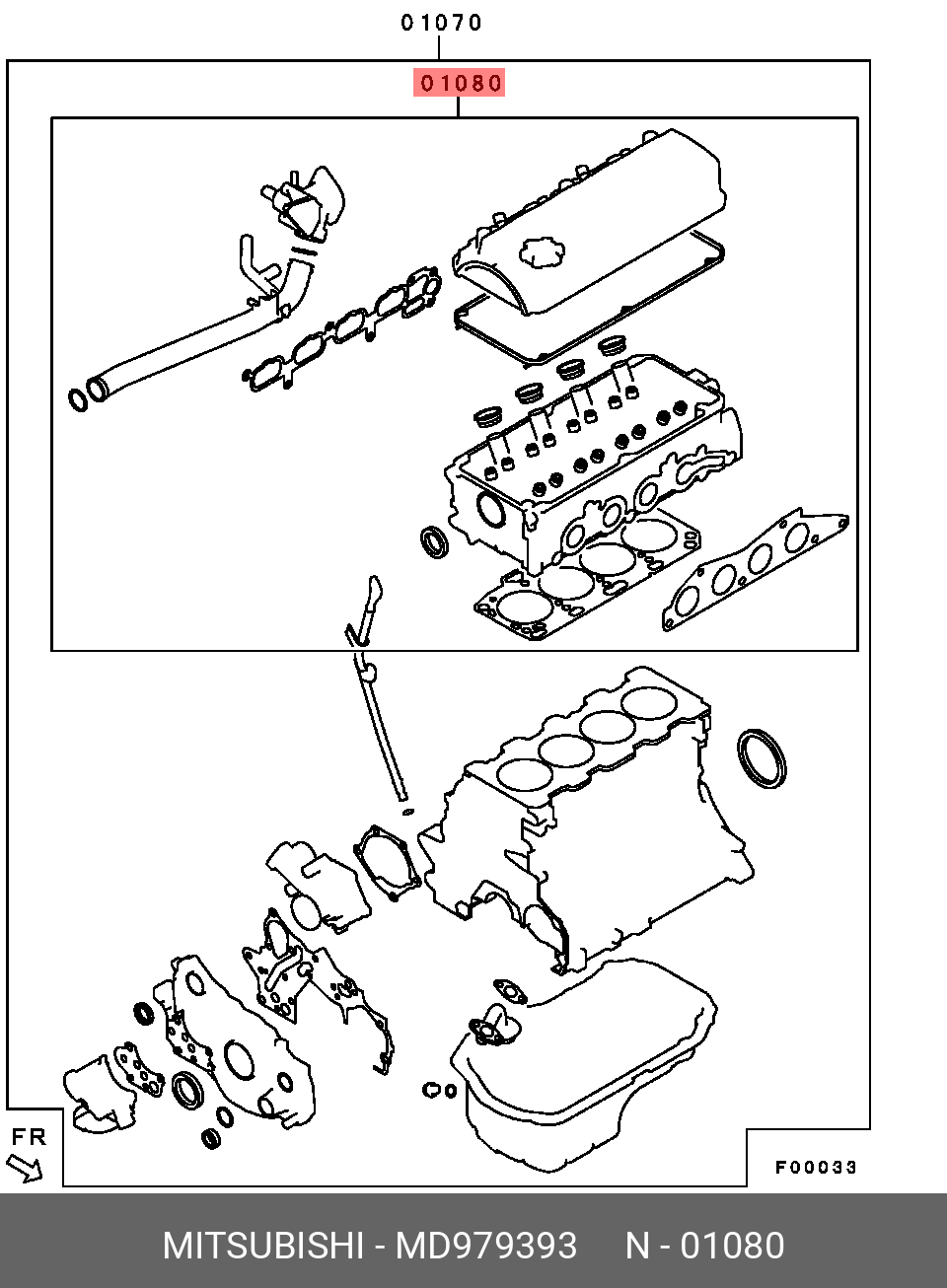 01070

01080

FR

F00033

MITSUBISHI - MD979393 N - 01080