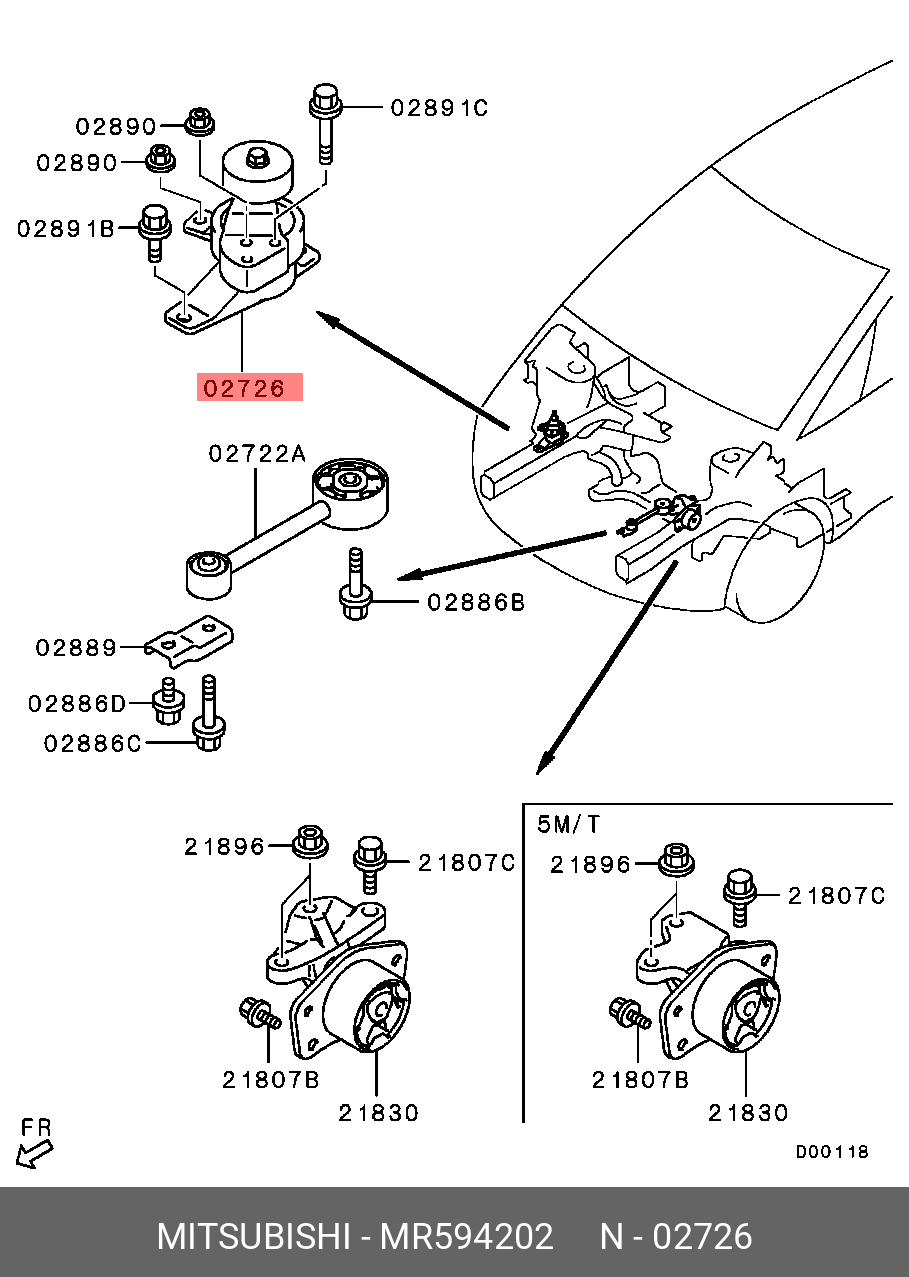 02890
02890
02891C
02891B
02726
02722A
02886B
02889
02886D
02886C
21896
21807C
21807B
21830
5M/T
21896
21807C
21807B
21830
FR
D00118
MITSUBISHI - MR594202 N - 02726