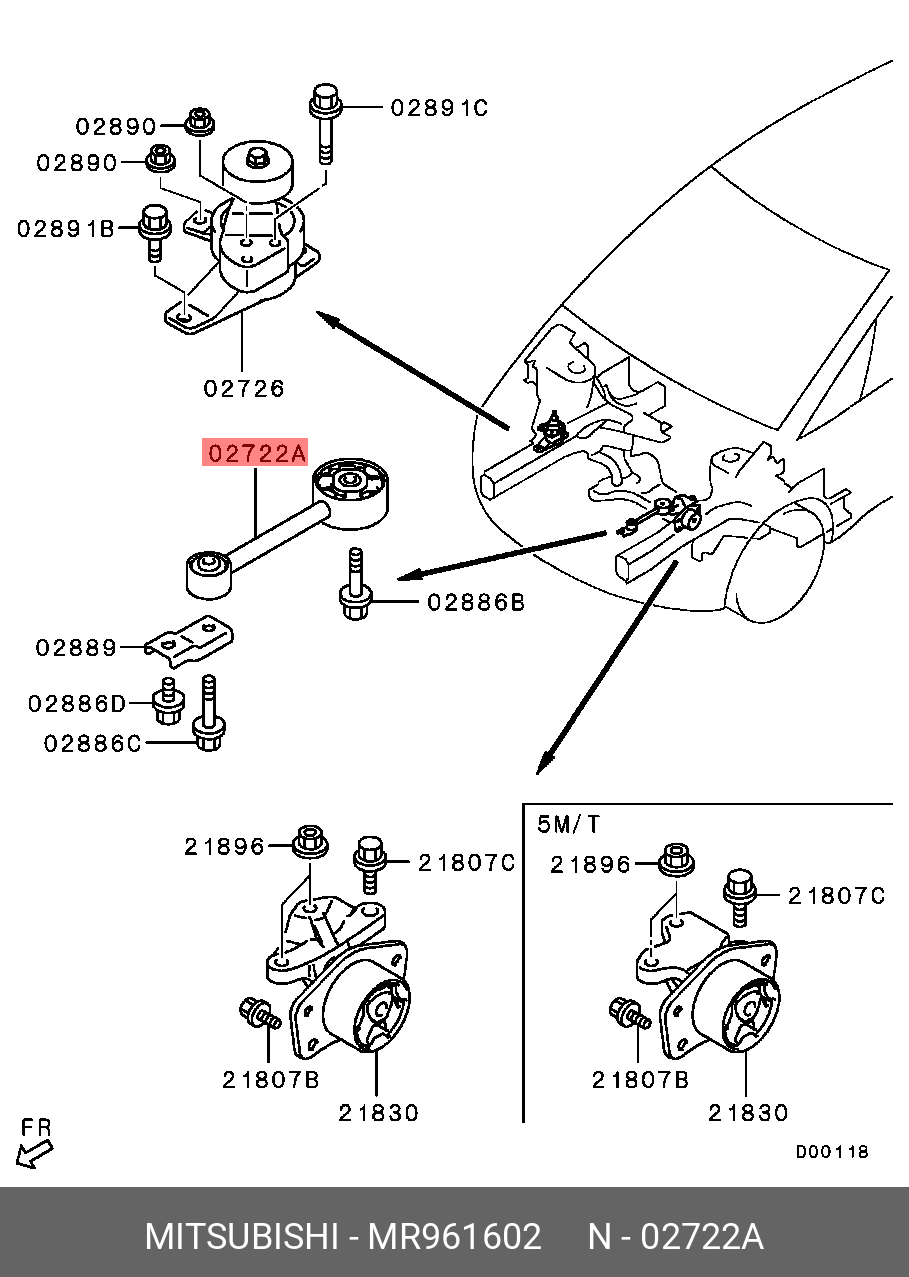 02890
02890
02891C
02891B
02726
02722A
02886B
02889
02886D
02886C
21896
21807C
21807B
21830
5M/T
21896
21807C
21807B
21830
FR
D00118
MITSUBISHI - MR961602 N - 02722A