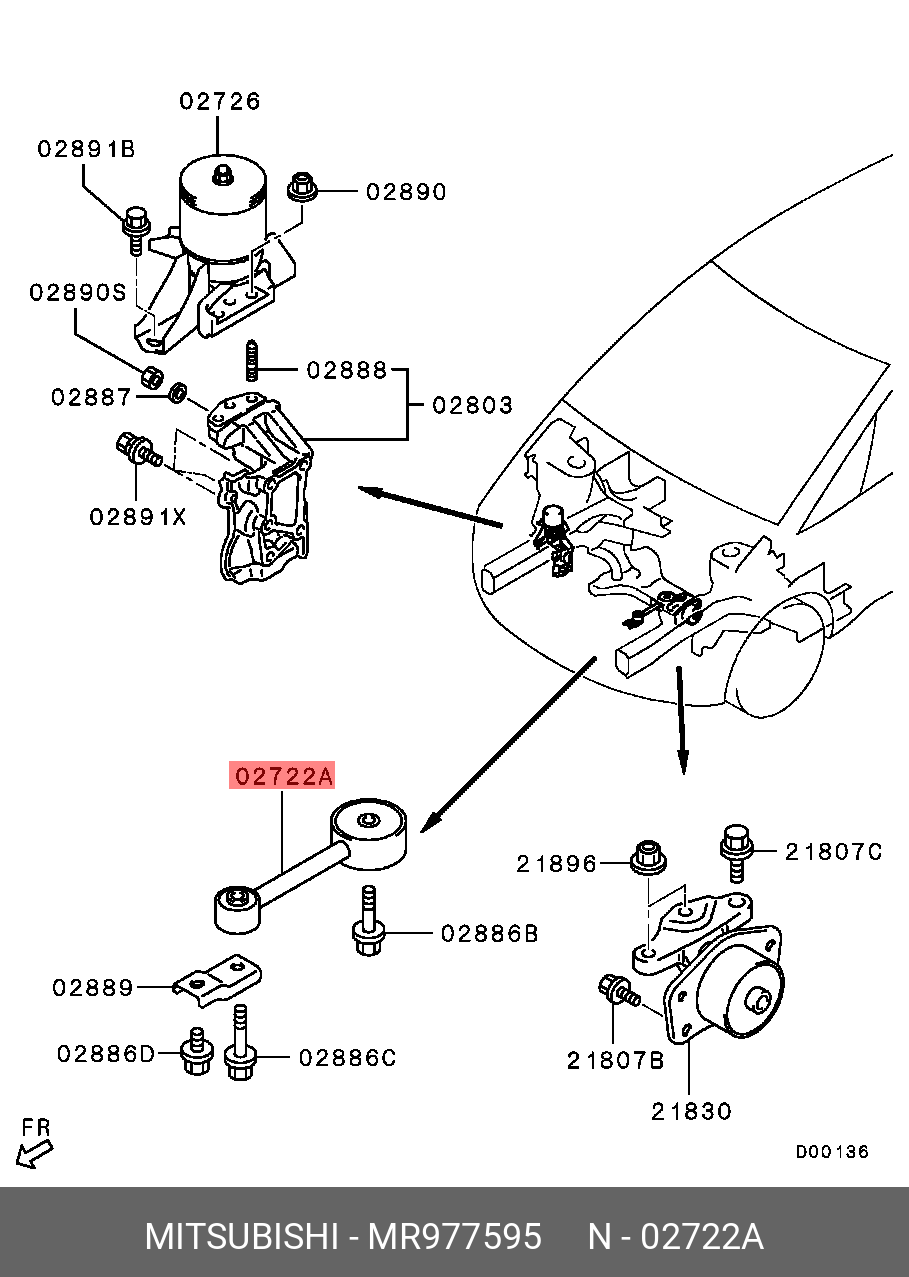 02726
02891B
02890
02890S
02888
02887
02803
02891X
02722A
21896
21807C
02886B
02889
02886D
02886C
21807B
21830
FR
D00136
MITSUBISHI - MR977595 N - 02722A