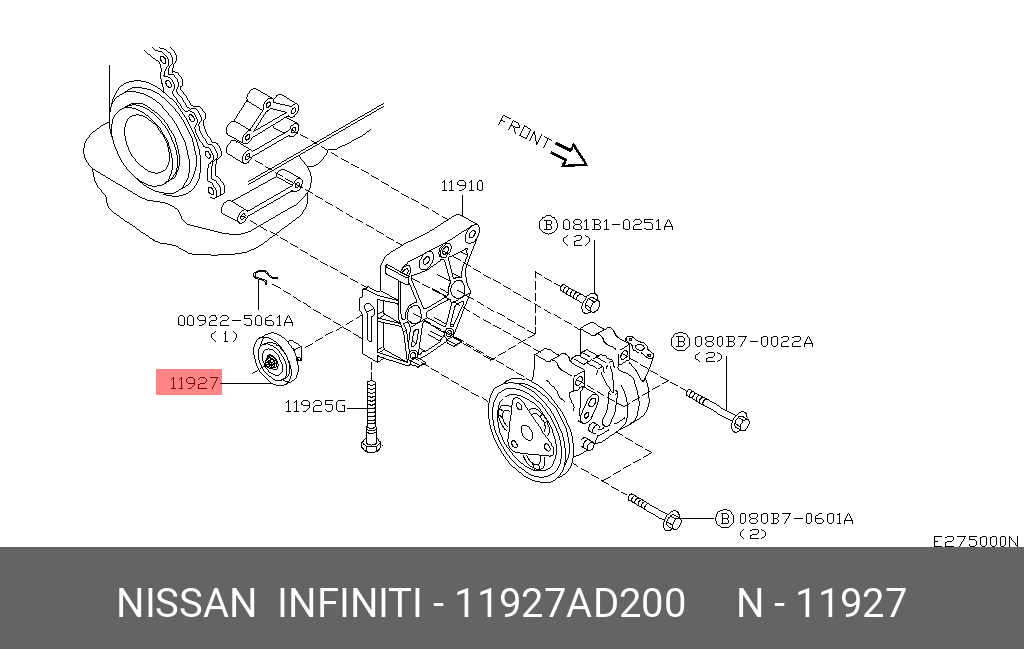 FRONT

11910

Ⓑ 081B1-0251A
(2)

00922-5061A
(1)

Ⓑ 080B7-0022A
(2)

11927

11925G

Ⓑ 080B7-0601A
(2)

E275000N

NISSAN INFINITI - 11927AD200 N - 11927