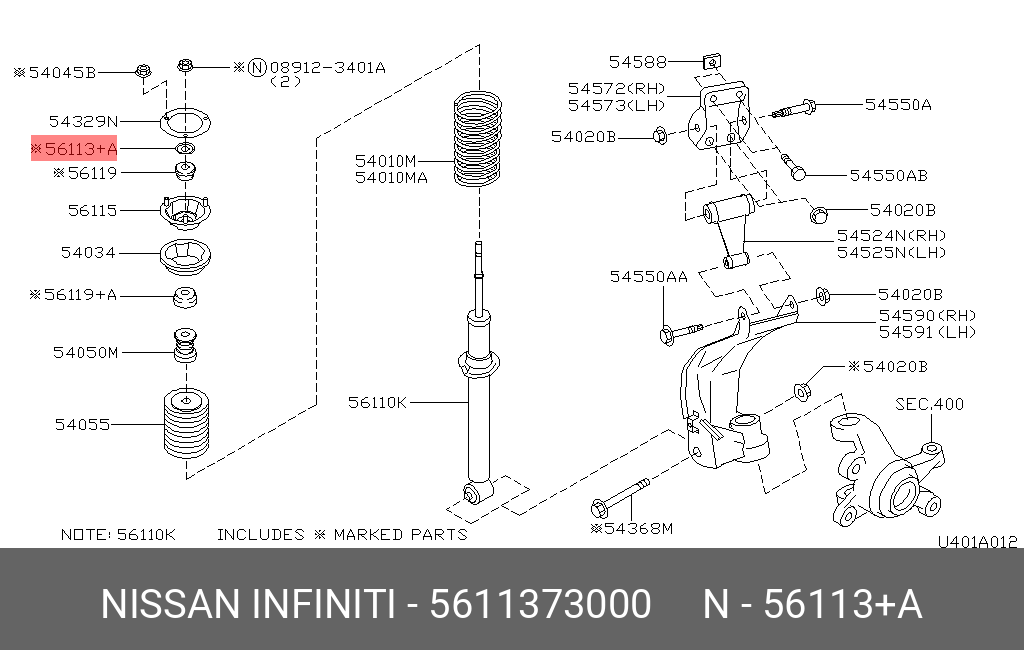 ※54045B
※Ⓝ08912-3401A
(2)
54329N
※56113+A
※56119
56115
54034
※56119+A
54050M
54055
54010M
54010MA
56110K
54588
54572(RH)
54573(LH)
54020B
54550A
54550AB
54020B
54524N(RH)
54525N(LH)
54550AA
54020B
54590(RH)
54591(LH)
※54020B
SEC.400
※54368M
NOTE: 56110K INCLUDES ※ MARKED PARTS
U401A012

NISSAN INFINITI - 5611373000 N - 56113+A