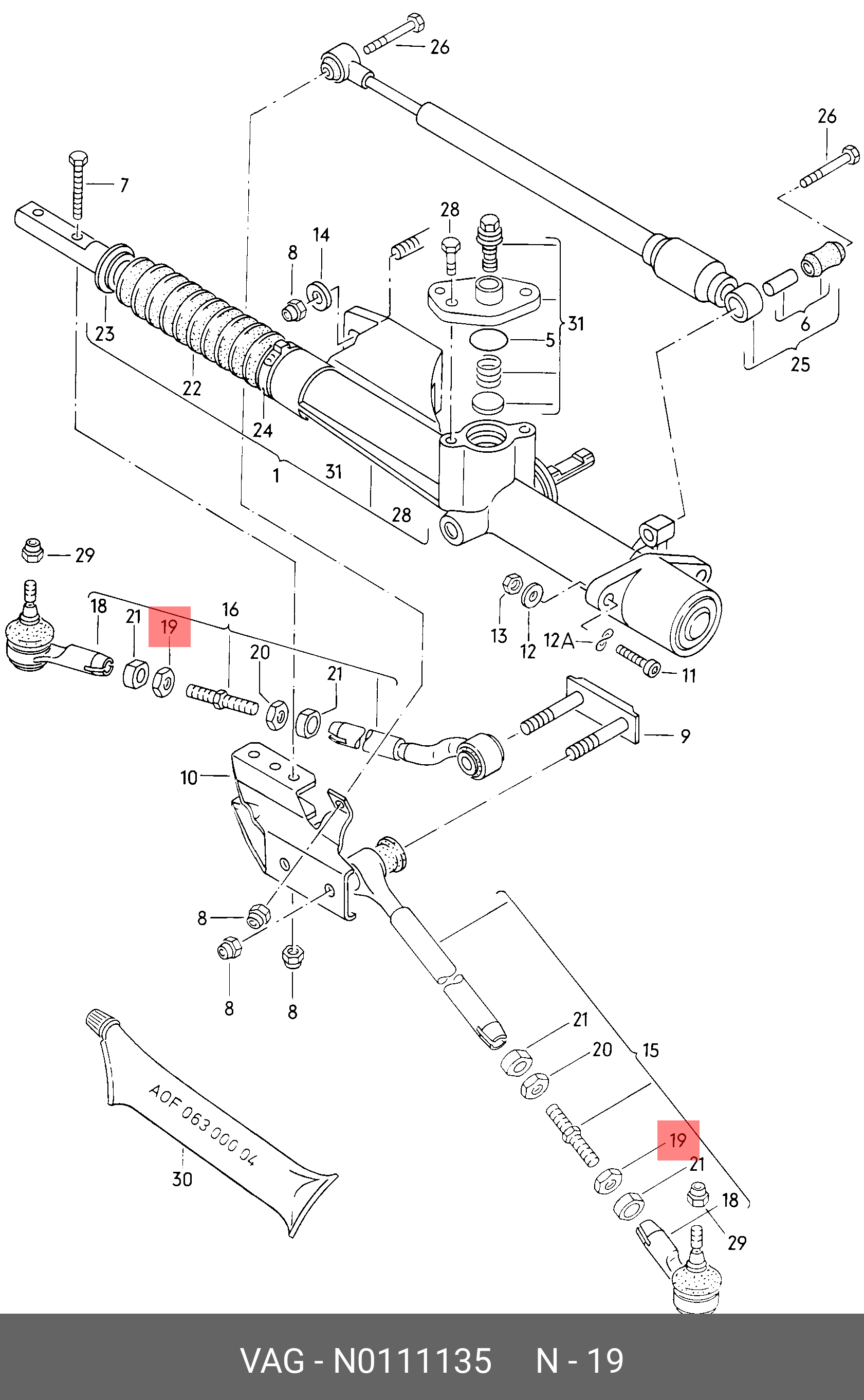 26
26
7
28
14
8
31
5
6
25
23
22
24
1
31
28
29
18
21
19
16
20
21
13
12
12A
11
9
10
8
8
8
21
20
15
19
21
18
29
AOF 063 000 04
30
VAG - N0111135 N - 19