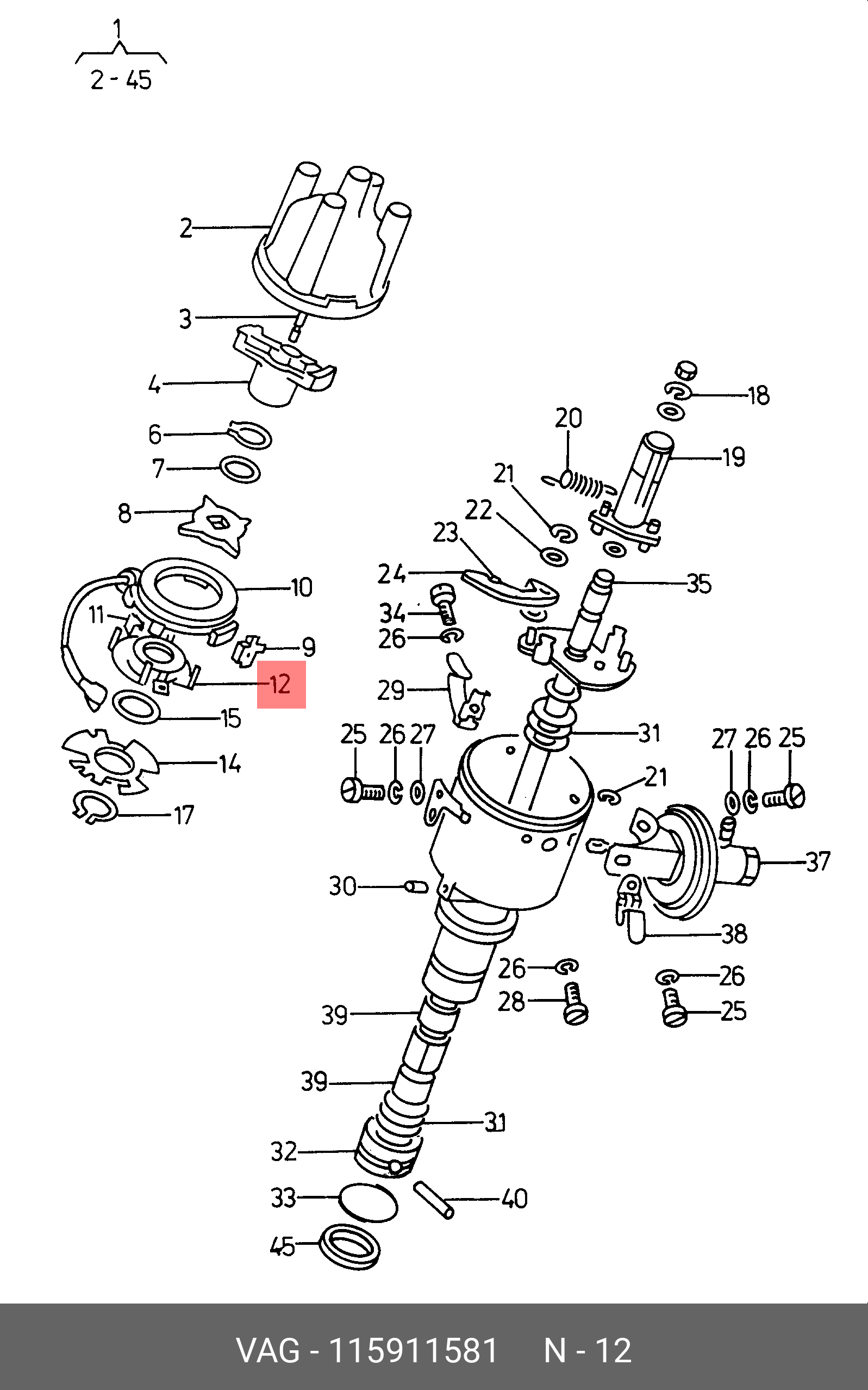 1
2 - 45

2
3
4
6
7
8
10
11
9
12
15
14
17
18
20
19
21
22
23
24
35
34
26
29
25
26
27
31
27
26
25
21
37
30
38
26
28
26
25
39
39
31
32
33
40
45

VAG - 115911581 N - 12